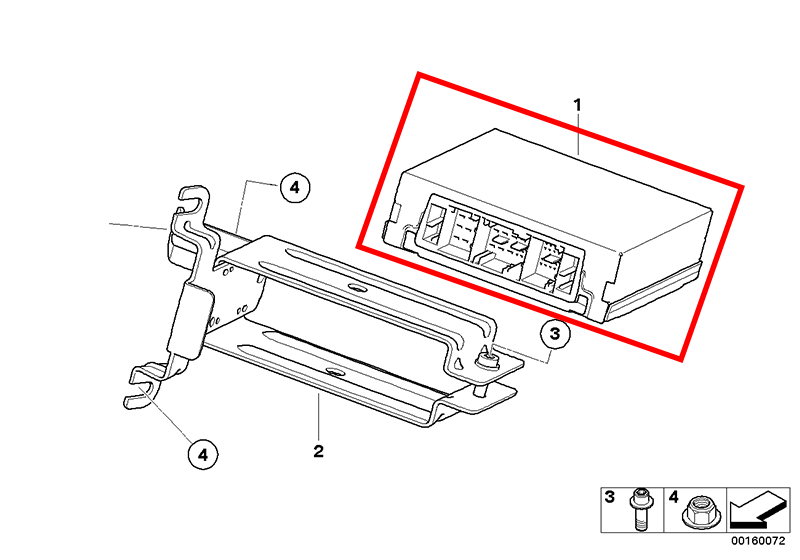 1

4

3

4

2

3

4

00160072