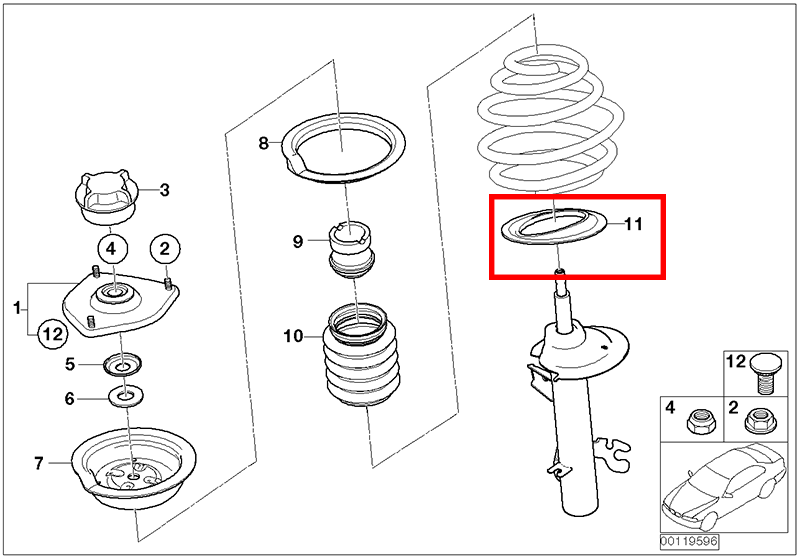 3
4
2
1
12
5
6
7
8
9
10
11
12
4
2
00119596