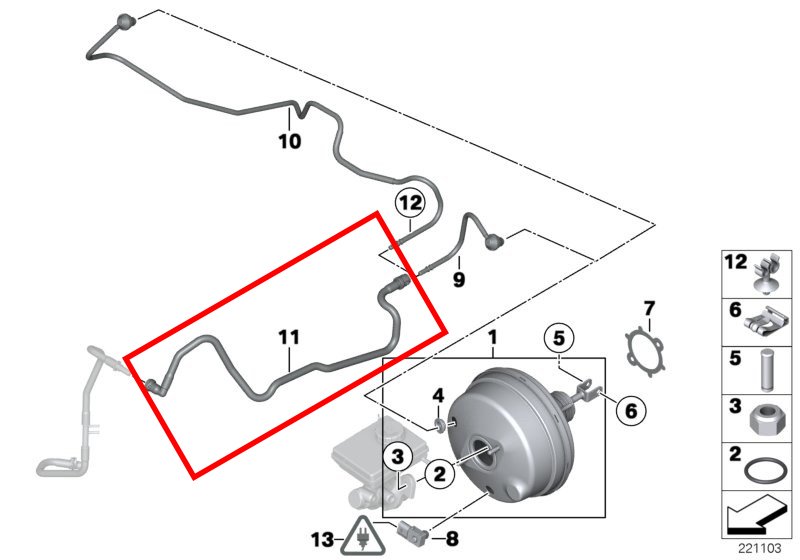 10
12
9
11
7
1
5
4
6
3
2
13
8
12
6
5
3
2
221103