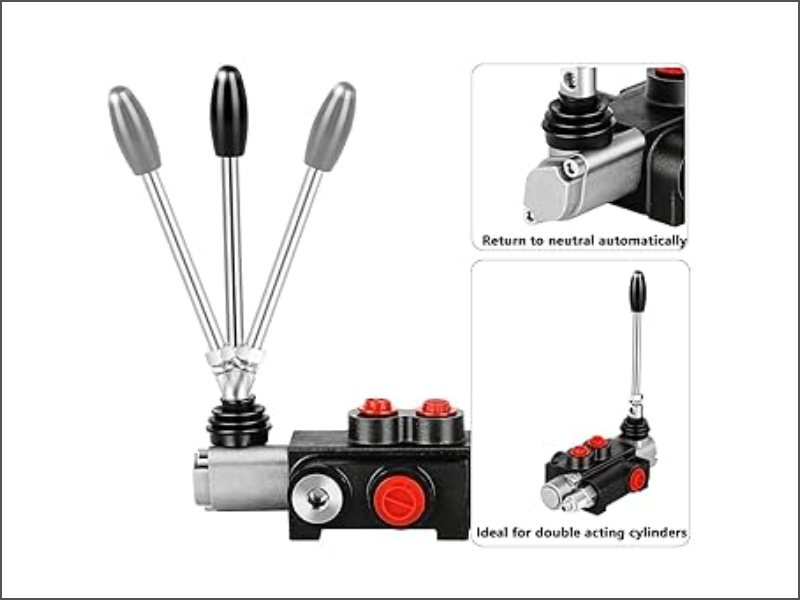 Return to neutral automatically

Ideal for double acting cylinders