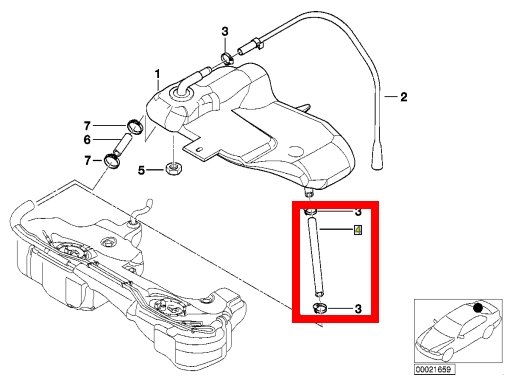 3
1
2
7
6
7
5
3
4
3
00021659