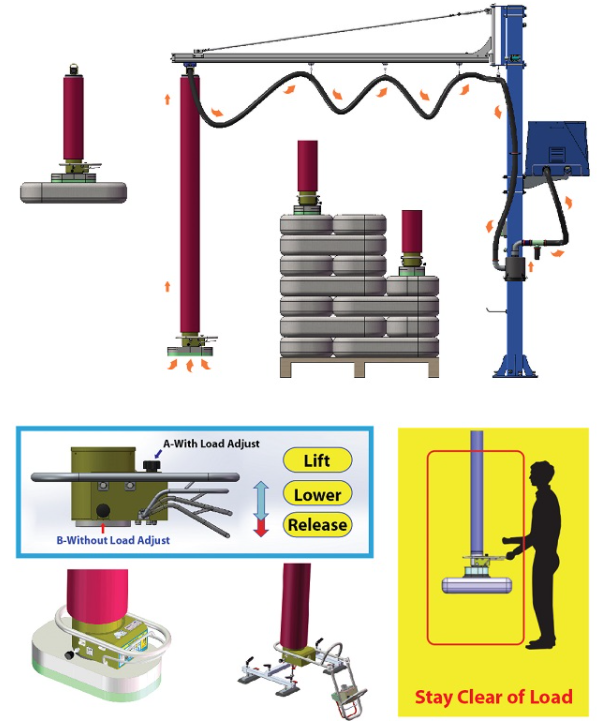 A-With Load Adjust

B-Without Load Adjust

Lift

Lower

Release

Stay Clear of Load