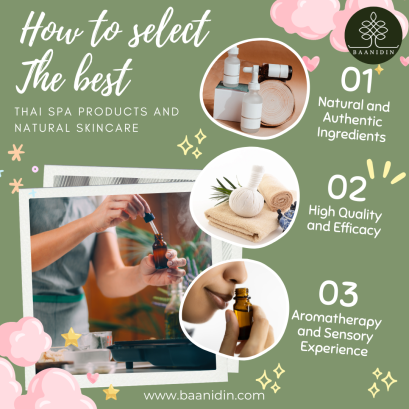 How to select The best

THAI SPA PRODUCTS AND NATURAL SKINCARE

BAANIDIN

01
Natural and Authentic Ingredients

02
High Quality and Efficacy

03
Aromatherapy and Sensory Experience

www.baanidin.com