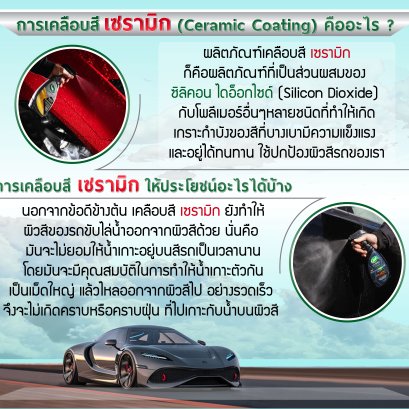 การเคลือบสี เซรามิก (Ceramic Coating) คืออะไร ?

ผลิตภัณฑ์เคลือบสี เซรามิก ก็คือผลิตภัณฑ์ที่เป็นส่วนผสมของ ซิลิคอน ไดอ็อกไซด์ (Silicon Dioxide) กับโพลีเมอร์อื่นๆหลายชนิดที่ทำให้เกิด เกราะกำบังของสีที่บางเบามีความแข็งแรง และอยู่ได้ทนทาน ใช้ปกป้องผิวสีรถของเรา

การเคลือบสี เซรามิก ให้ประโยชน์อะไรได้บ้าง

นอกจากข้อดีข้างต้น เคลือบสี เซรามิก ยังทำให้ ผิวสีของรถขับไล่น้ำออกจากผิวสีด้วย นั่นคือ มันจะไม่ยอมให้น้ำเกาะอยู่บนสีรถเป็นเวลานาน โดยมันจะมีคุณสมบัติในการทำให้น้ำเกาะตัวกัน เป็นเม็ดใหญ่ แล้วไหลออกจากผิวสีไป อย่างรวดเร็ว จึงจะไม่เกิดคราบหรือคราบฝุ่น ที่ไปเกาะกับน้ำบนผิวสี