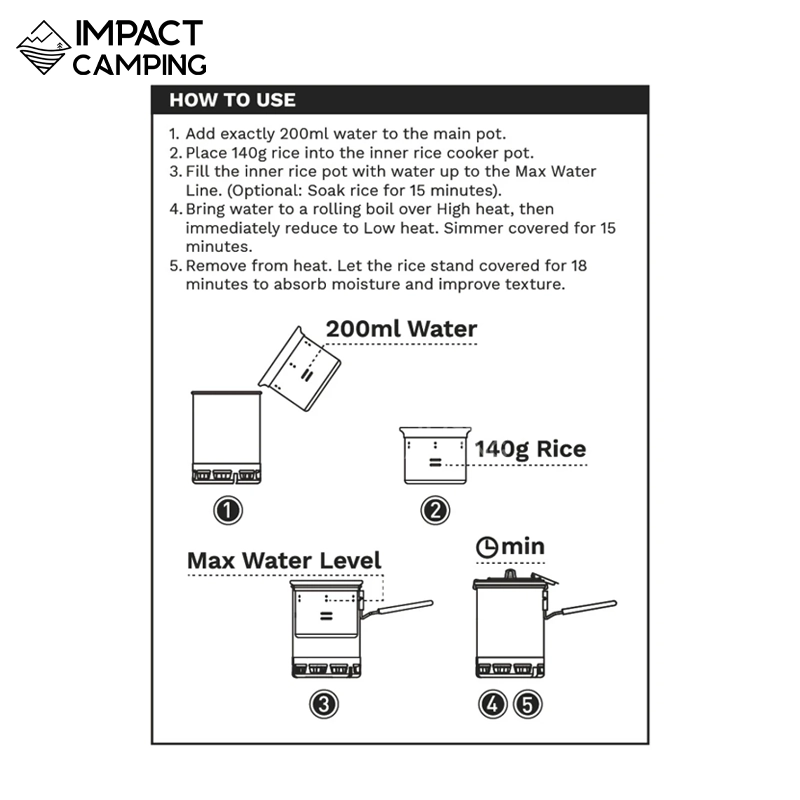 IMPACT CAMPING

HOW TO USE

1. Add exactly 200ml water to the main pot.
2. Place 140g rice into the inner rice cooker pot.
3. Fill the inner rice pot with water up to the Max Water Line. (Optional: Soak rice for 15 minutes).
4. Bring water to a rolling boil over High heat, then immediately reduce to Low heat. Simmer covered for 15 minutes.
5. Remove from heat. Let the rice stand covered for 18 minutes to absorb moisture and improve texture.

200ml Water

140g Rice

1

2

Max Water Level

min

3

4 5