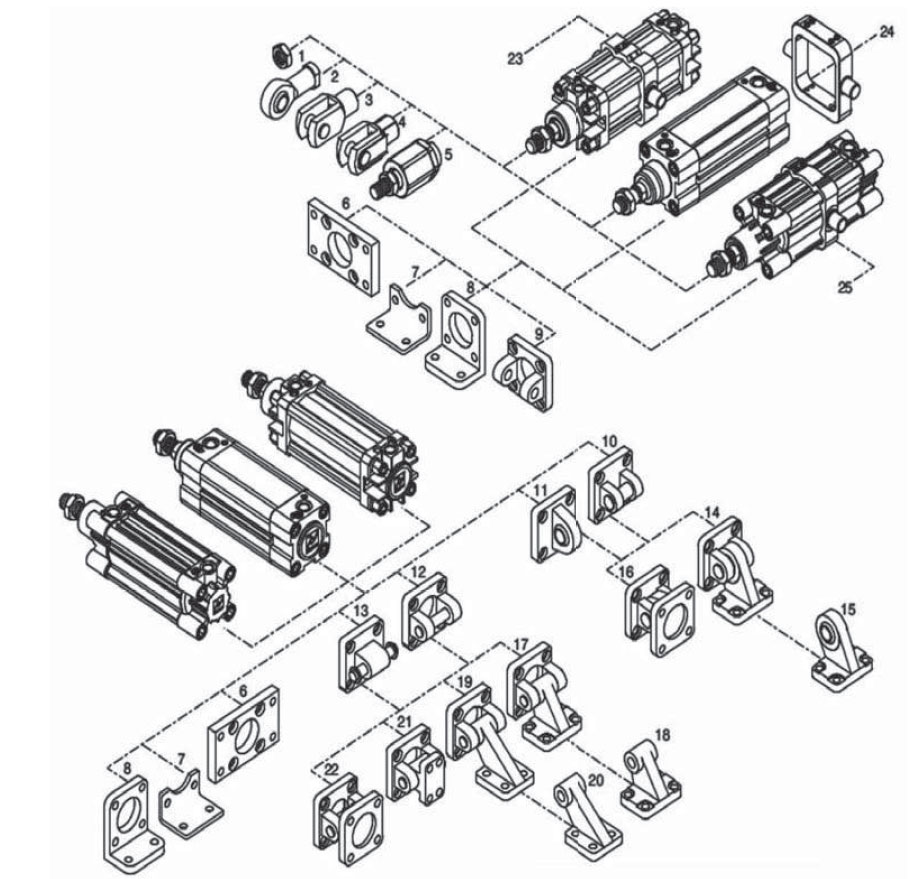 1
2
3
4
5
23
24
25
6
7
8
9
10
11
14
16
15
12
13
17
19
21
22
18
20
6
7
8