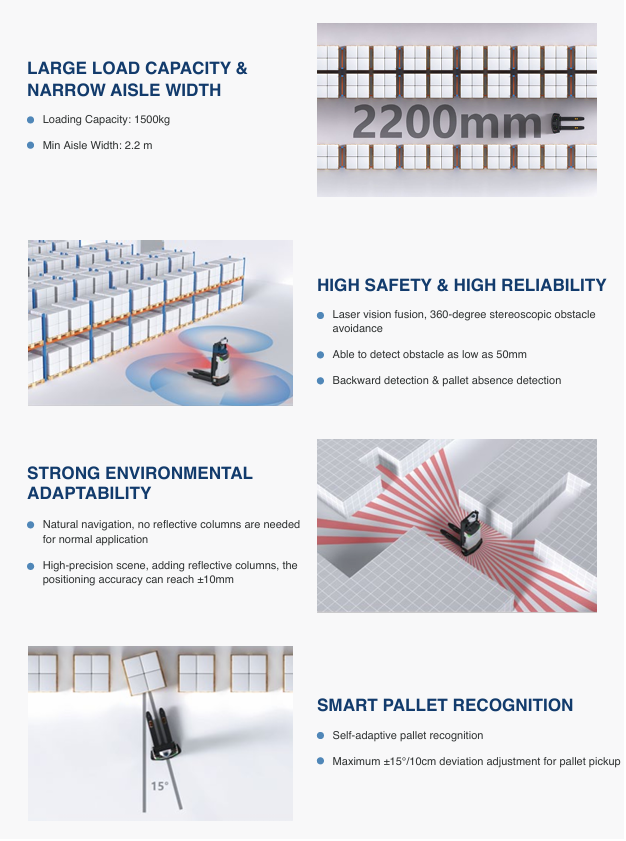 LARGE LOAD CAPACITY & NARROW AISLE WIDTH

Loading Capacity: 1500kg

Min Aisle Width: 2.2 m

2200mm

HIGH SAFETY & HIGH RELIABILITY

Laser vision fusion, 360-degree stereoscopic obstacle avoidance

Able to detect obstacle as low as 50mm

Backward detection & pallet absence detection

STRONG ENVIRONMENTAL ADAPTABILITY

Natural navigation, no reflective columns are needed for normal application

High-precision scene, adding reflective columns, the positioning accuracy can reach ±10mm

15°

SMART PALLET RECOGNITION

Self-adaptive pallet recognition

Maximum ±15°/10cm deviation adjustment for pallet pickup