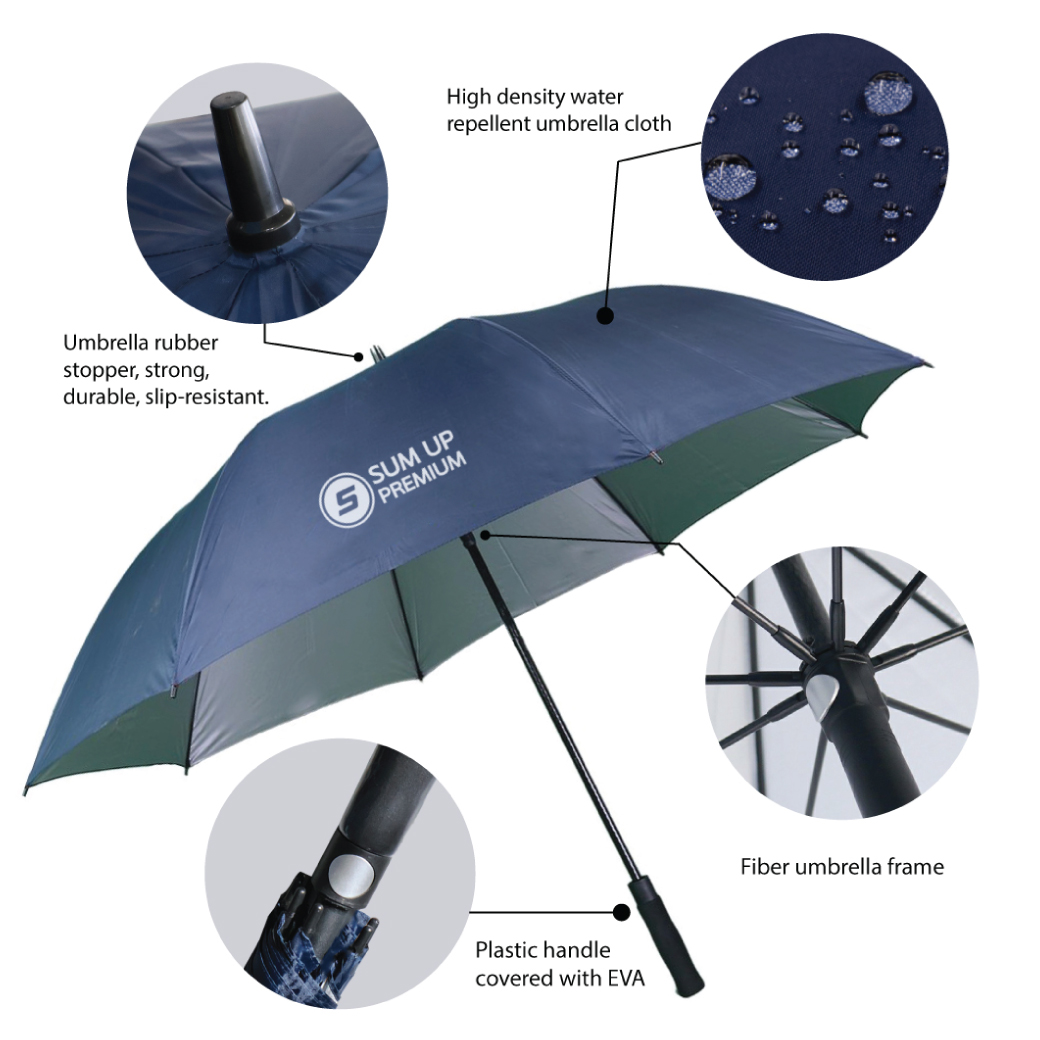 High density water repellent umbrella cloth

Umbrella rubber stopper, strong, durable, slip-resistant.

S SUM UP PREMIUM

Fiber umbrella frame

Plastic handle covered with EVA