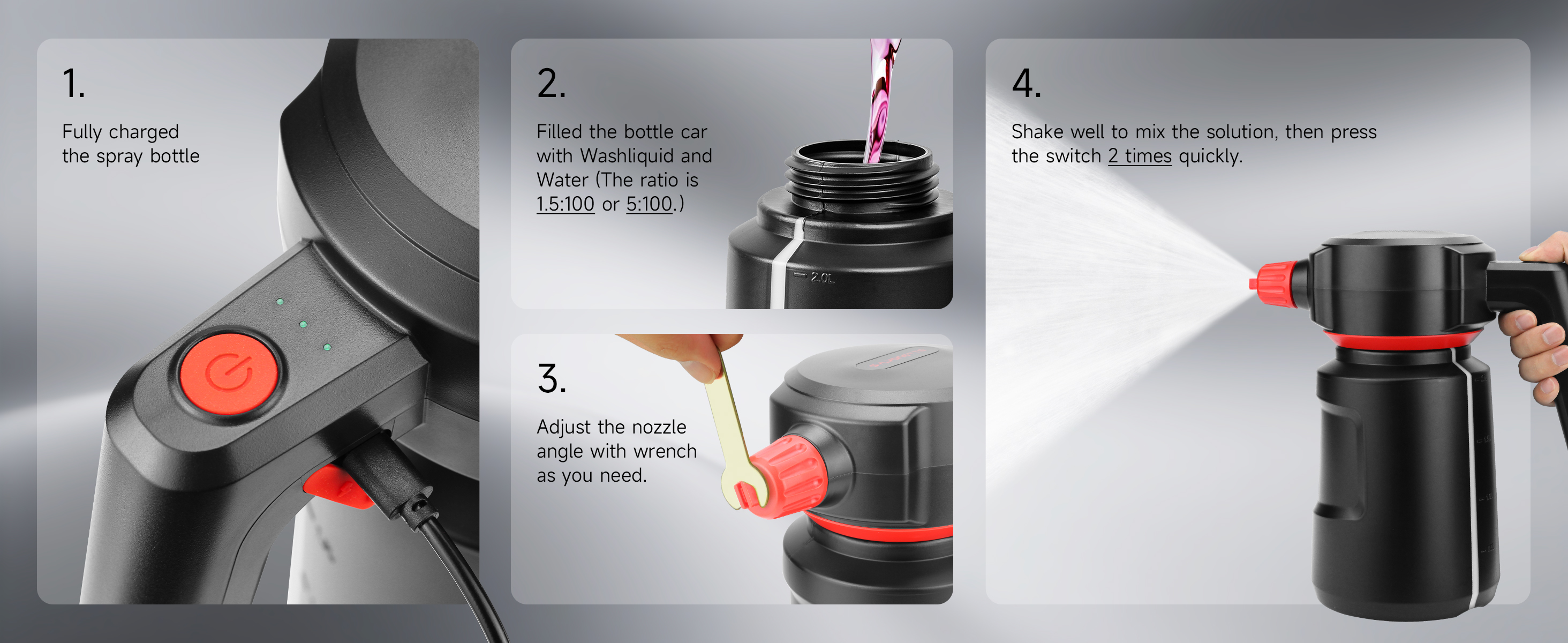 1.

Fully charged the spray bottle

2.

Filled the bottle car with Washliquid and Water (The ratio is 1.5:100 or 5:100.)

2.0L

3.

Adjust the nozzle angle with wrench as you need.

4.

Shake well to mix the solution, then press the switch 2 times quickly.