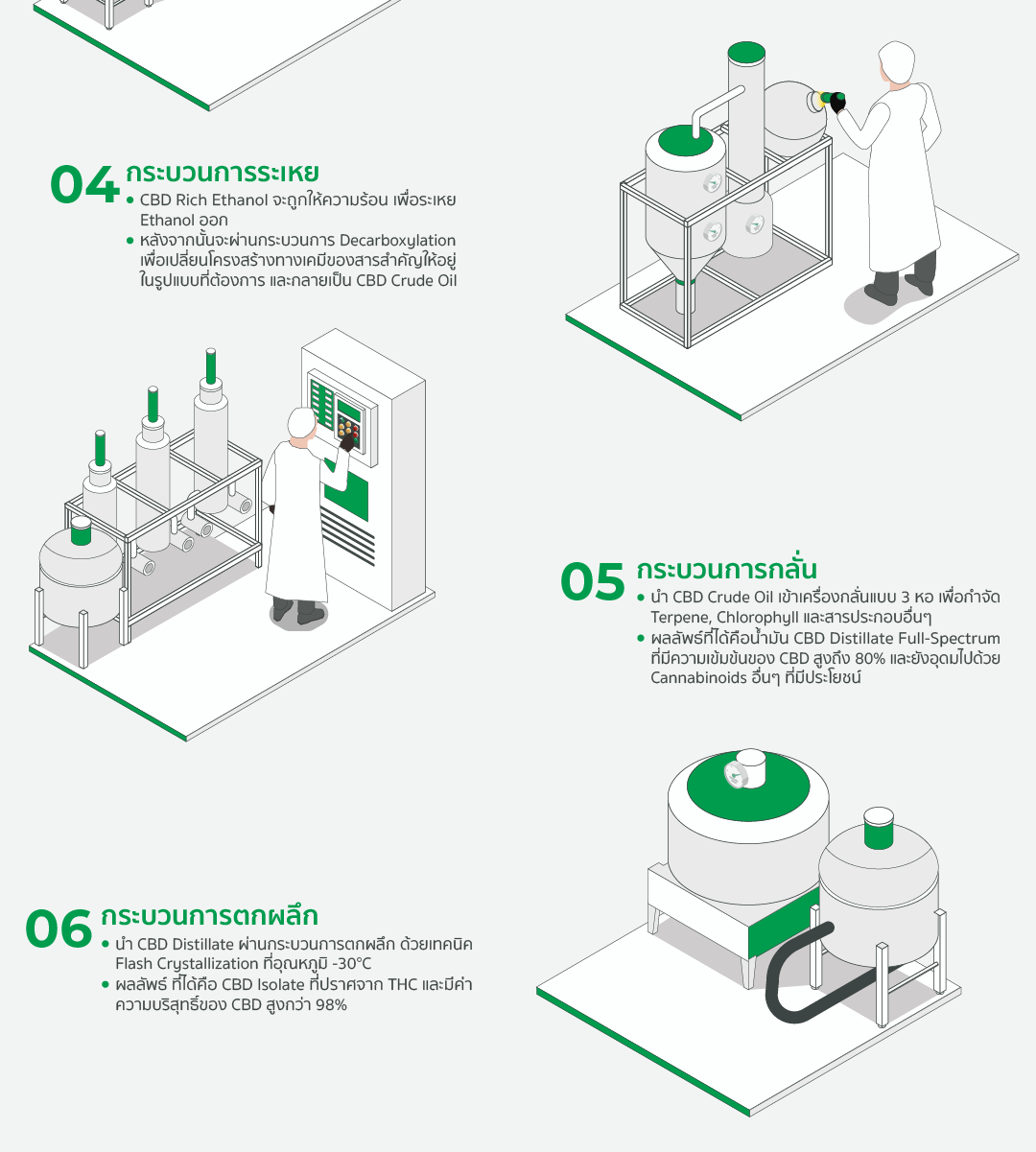 04 กระบวนการระเหย

• CBD Rich Ethanol จะถูกให้ความร้อน เพื่อระเหย Ethanol ออก
• หลังจากนั้นจะผ่านกระบวนการ Decarboxylation เพื่อเปลี่ยนโครงสร้างทางเคมีของสารสำคัญให้อยู่ในรูปแบบที่ต้องการ และกลายเป็น CBD Crude Oil

05 กระบวนการกลั่น

• นำ CBD Crude Oil เข้าเครื่องกลั่นแบบ 3 หอ เพื่อกำจัด Terpene, Chlorophyll และสารประกอบอื่นๆ
• ผลลัพธ์ที่ได้คือน้ำมัน CBD Distillate Full-Spectrum ที่มีความเข้มข้นของ CBD สูงถึง 80% และยังอุดมไปด้วย Cannabinoids อื่นๆ ที่มีประโยชน์

06 กระบวนการตกผลึก

• นำ CBD Distillate ผ่านกระบวนการตกผลึก ด้วยเทคนิค Flash Crystallization ที่อุณหภูมิ -30°C
• ผลลัพธ์ ที่ได้คือ CBD Isolate ที่ปราศจาก THC และมีค่าความบริสุทธิ์ของ CBD สูงกว่า 98%