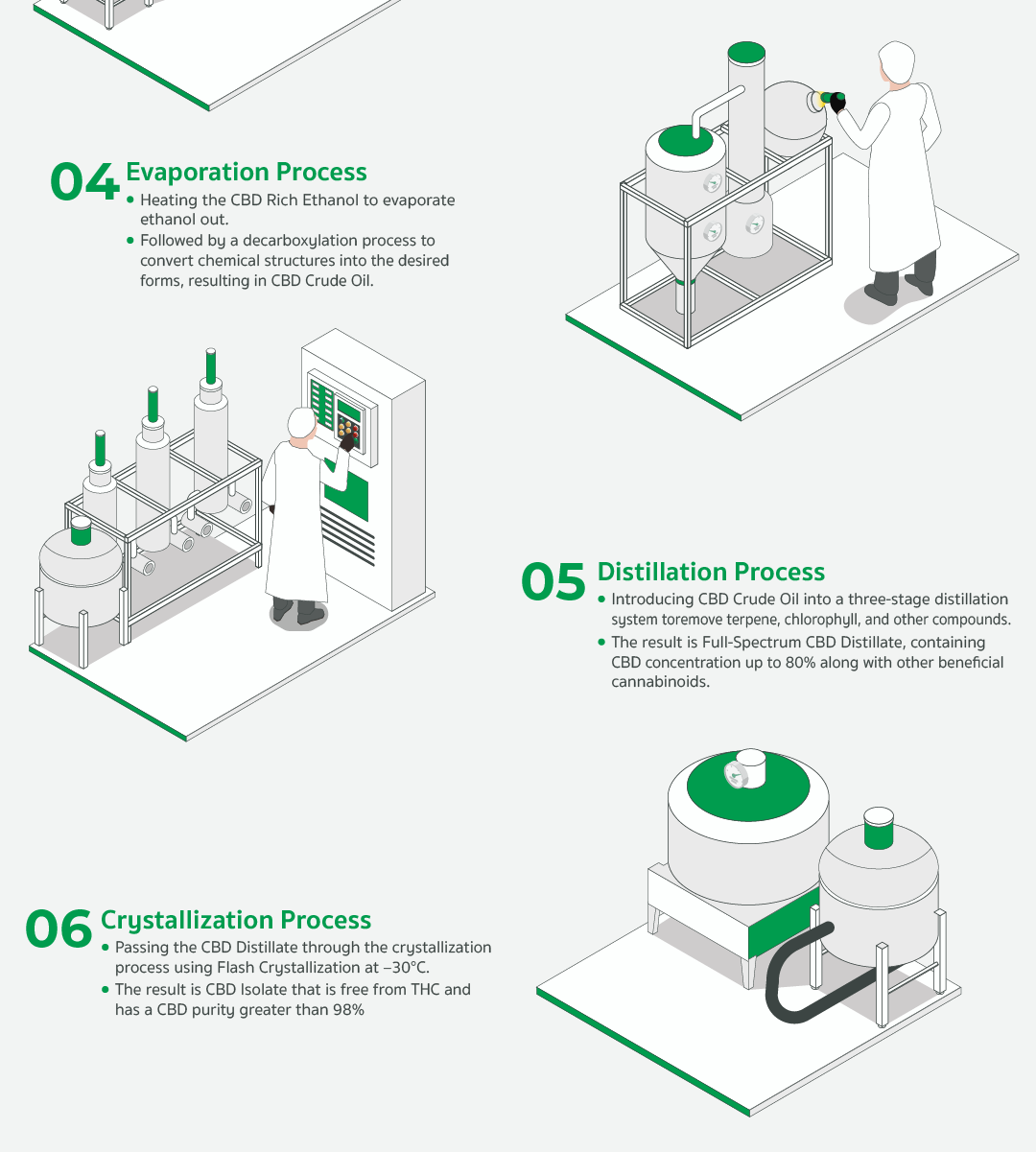 04 Evaporation Process

• Heating the CBD Rich Ethanol to evaporate ethanol out.
• Followed by a decarboxylation process to convert chemical structures into the desired forms, resulting in CBD Crude Oil.

05 Distillation Process

• Introducing CBD Crude Oil into a three-stage distillation system toremove terpene, chlorophyll, and other compounds.
• The result is Full-Spectrum CBD Distillate, containing CBD concentration up to 80% along with other beneficial cannabinoids.

06 Crystallization Process

• Passing the CBD Distillate through the crystallization process using Flash Crystallization at −30°C.
• The result is CBD Isolate that is free from THC and has a CBD purity greater than 98%