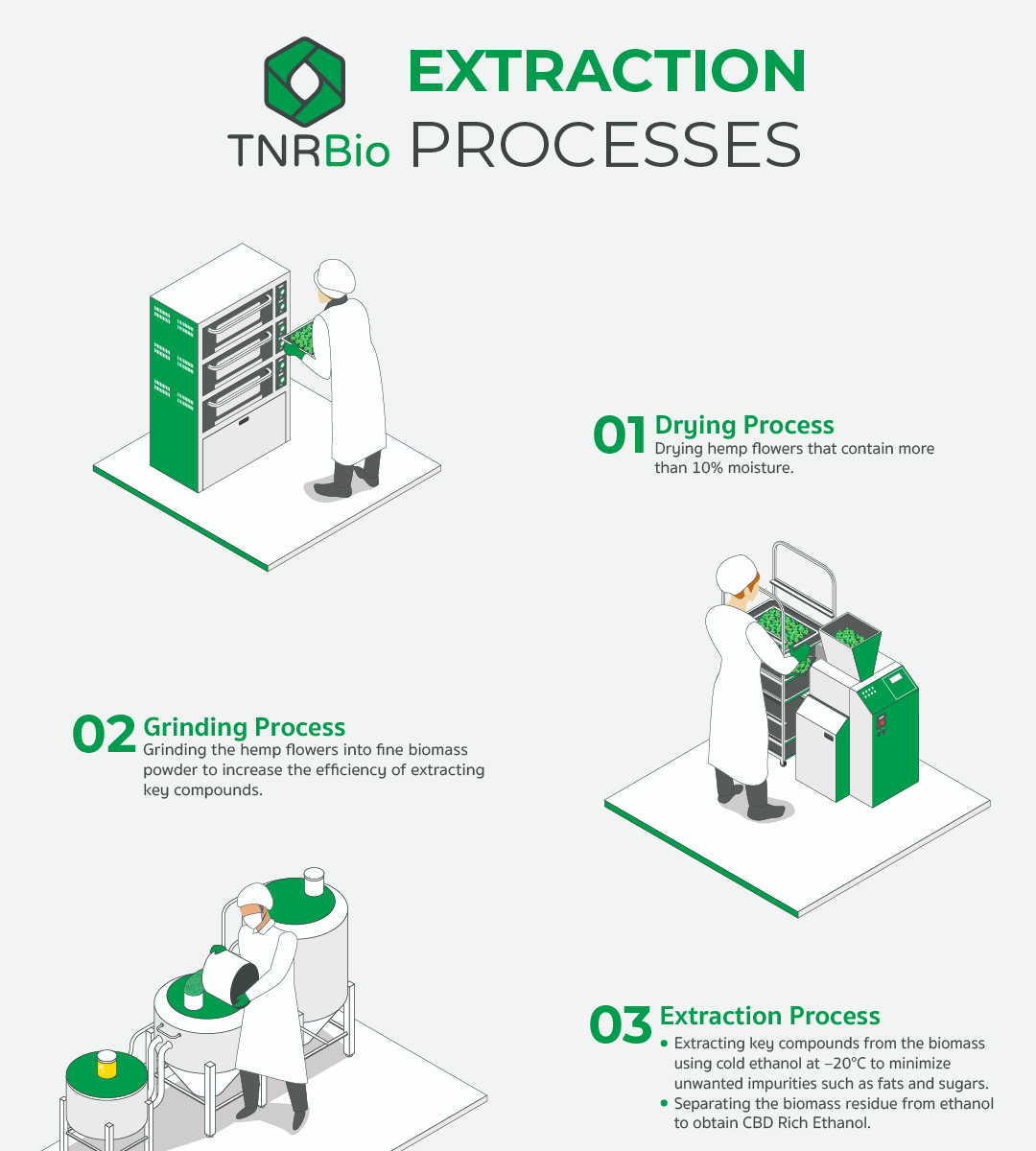 TNRBio

EXTRACTION PROCESSES

01 Drying Process
Drying hemp flowers that contain more than 10% moisture.

02 Grinding Process
Grinding the hemp flowers into fine biomass powder to increase the efficiency of extracting key compounds.

03 Extraction Process
• Extracting key compounds from the biomass using cold ethanol at –20°C to minimize unwanted impurities such as fats and sugars.
• Separating the biomass residue from ethanol to obtain CBD Rich Ethanol.