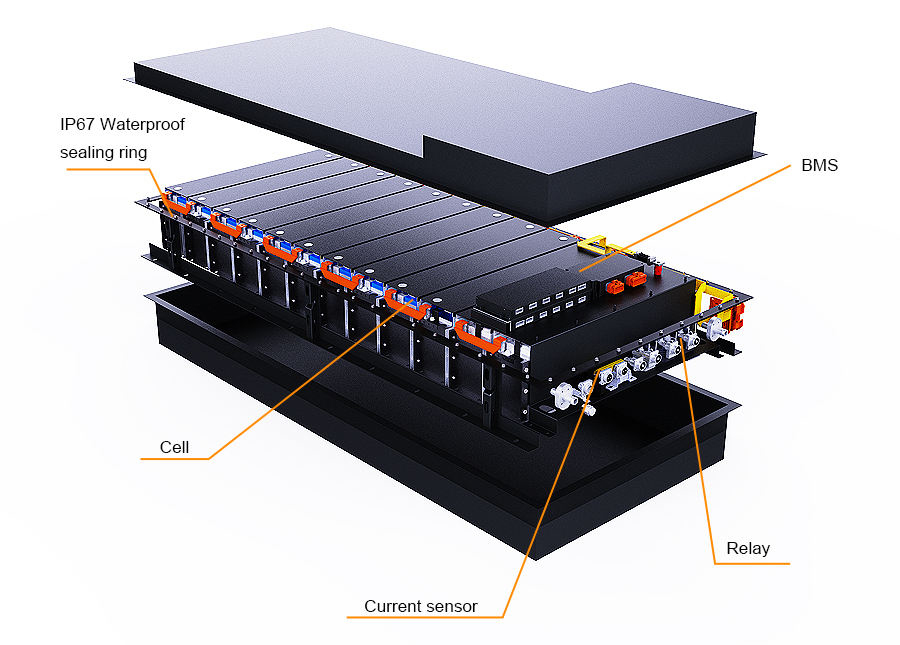 IP67 Waterproof sealing ring

BMS

Cell

Relay

Current sensor