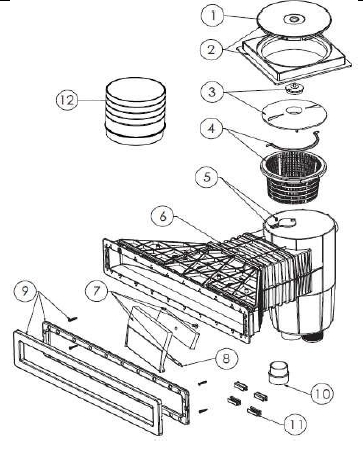 1
2
12
3
4
5
6
9
7
8
10
11