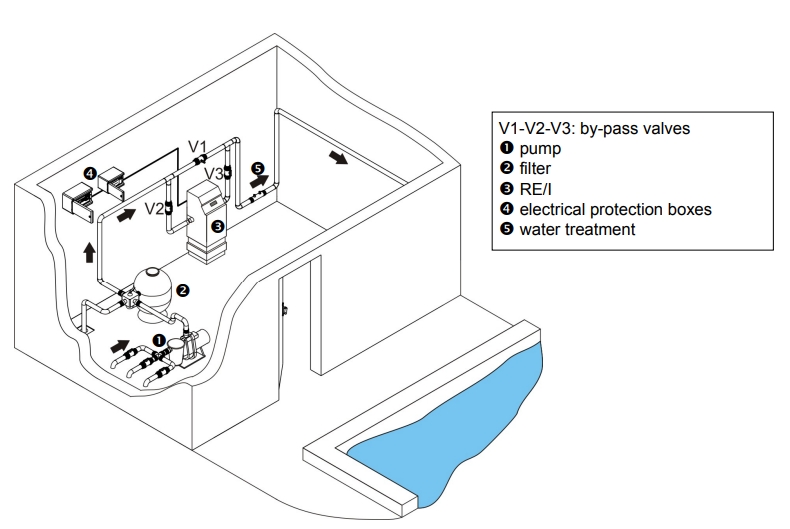 ❹
V1
V3
❺
V2
❸
❷
❶

V1-V2-V3: by-pass valves
❶ pump
❷ filter
❸ RE/I
❹ electrical protection boxes
❺ water treatment