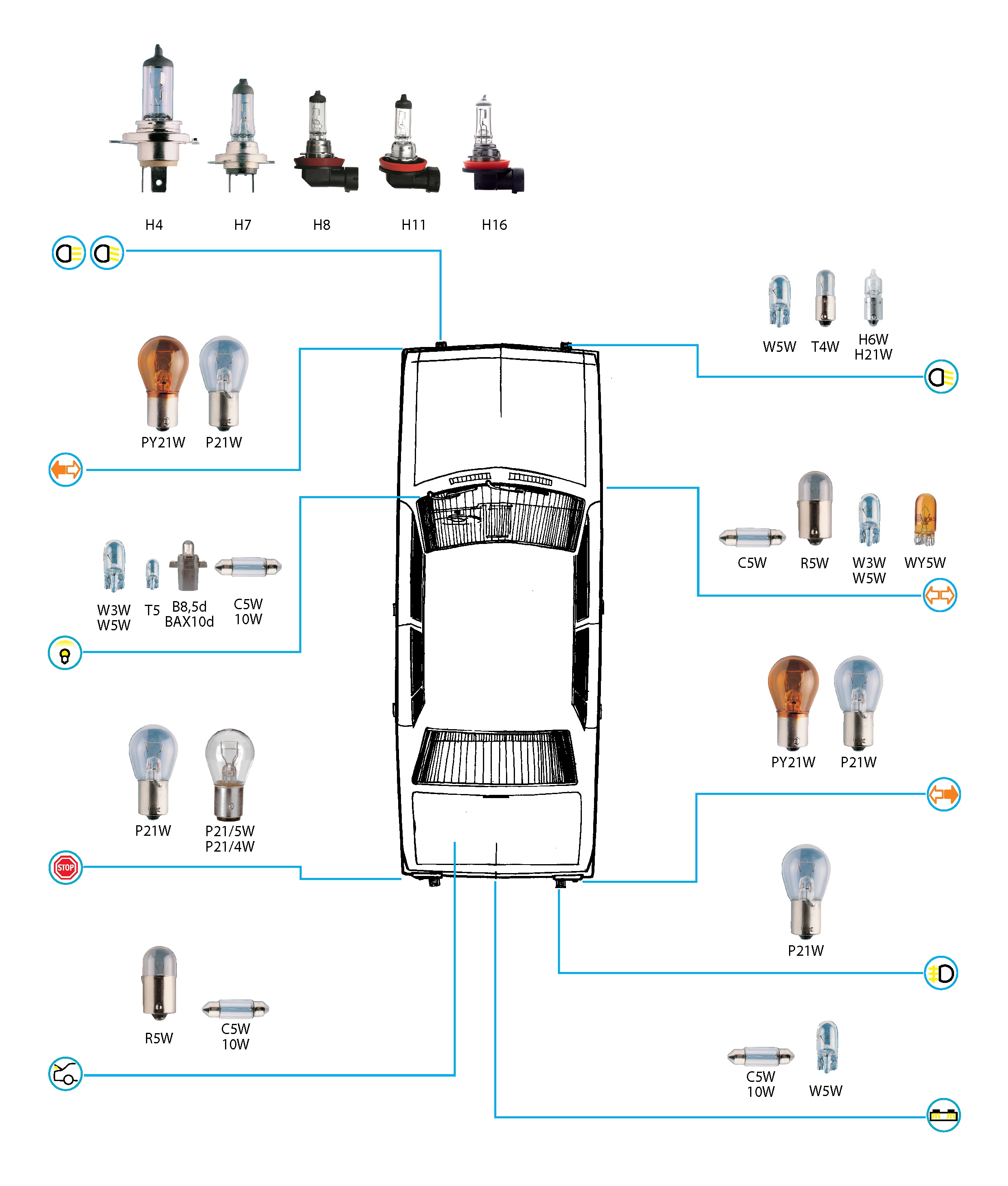 H4 H7 H8 H11 H16

W5W T4W H6W H21W

PY21W P21W

C5W R5W W3W W5W WY5W

W3W W5W T5 B8,5d BAX10d C5W 10W

PY21W P21W

P21W P21/5W P21/4W

STOP

P21W

R5W C5W 10W

C5W 10W W5W