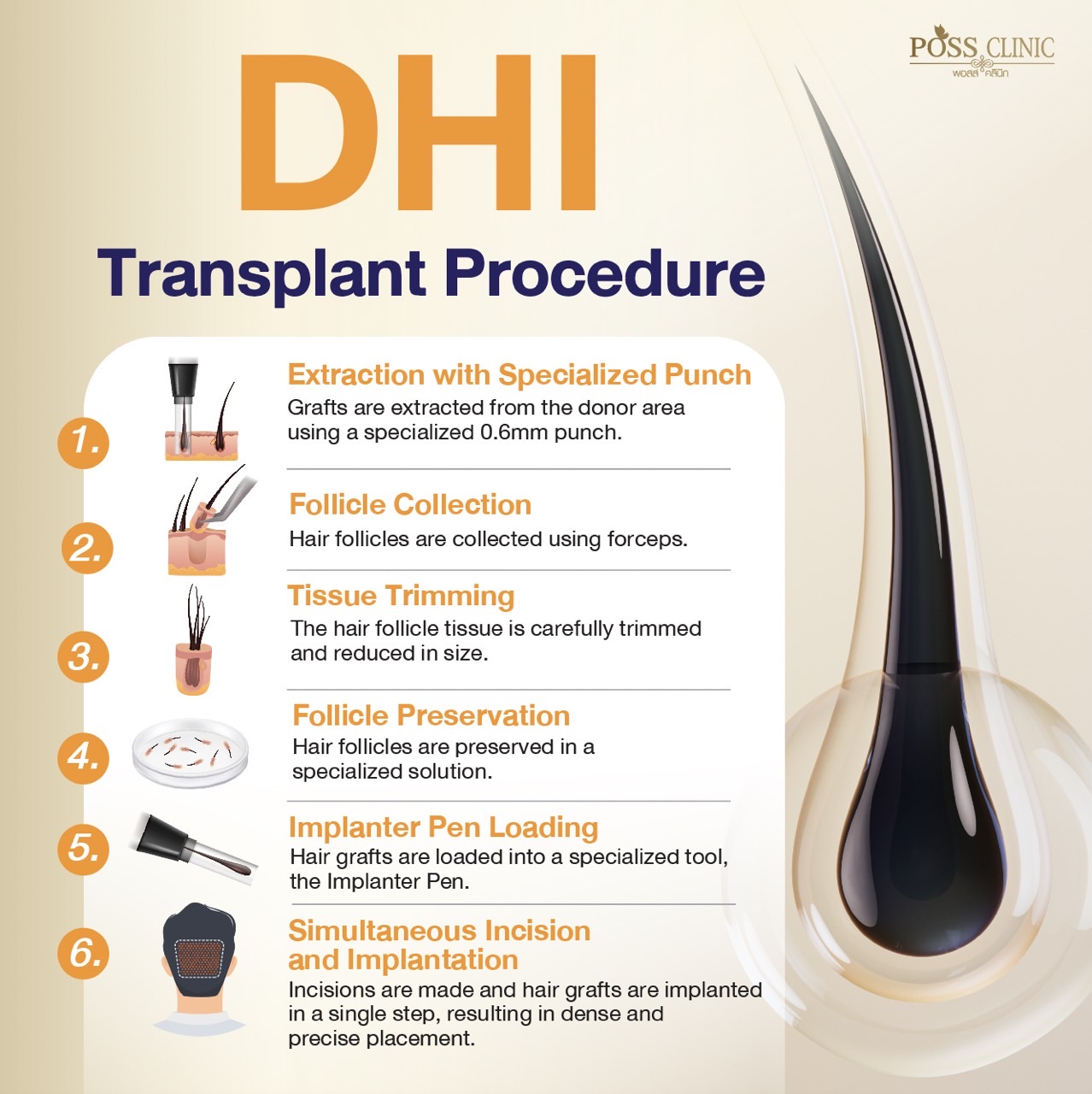 POSS CLINIC
พอสส์ คลินิก

DHI
Transplant Procedure

1.
Extraction with Specialized Punch
Grafts are extracted from the donor area using a specialized 0.6mm punch.

2.
Follicle Collection
Hair follicles are collected using forceps.

3.
Tissue Trimming
The hair follicle tissue is carefully trimmed and reduced in size.

4.
Follicle Preservation
Hair follicles are preserved in a specialized solution.

5.
Implanter Pen Loading
Hair grafts are loaded into a specialized tool, the Implanter Pen.

6.
Simultaneous Incision and Implantation
Incisions are made and hair grafts are implanted in a single step, resulting in dense and precise placement.