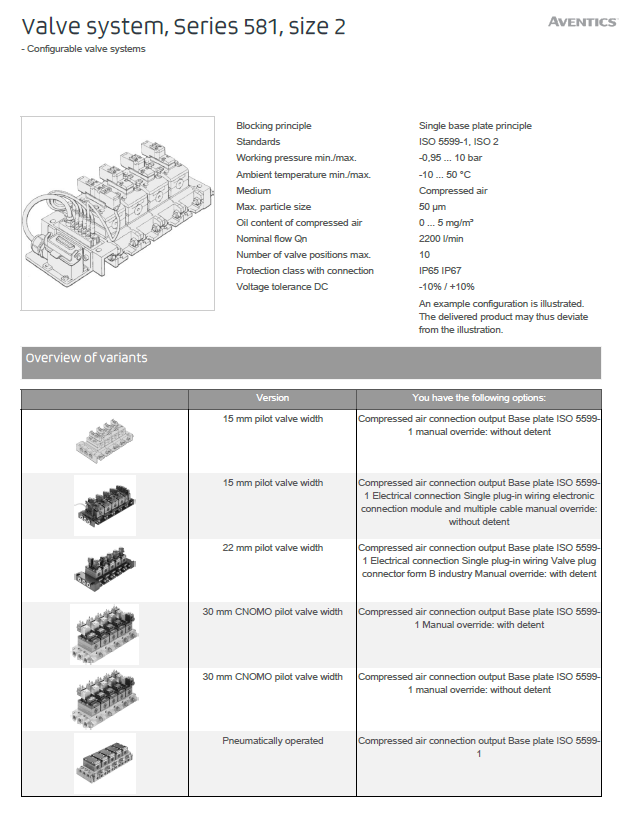 Valve system, Series 581, size 2

AVENTICS

- Configurable valve systems

| | |
|---|---|
| Blocking principle | Single base plate principle |
| Standards | ISO 5599-1, ISO 2 |
| Working pressure min./max. | -0,95 ... 10 bar |
| Ambient temperature min./max. | -10 ... 50 °C |
| Medium | Compressed air |
| Max. particle size | 50 µm |
| Oil content of compressed air | 0 ... 5 mg/m³ |
| Nominal flow Qn | 2200 l/min |
| Number of valve positions max. | 10 |
| Protection class with connection | IP65 IP67 |
| Voltage tolerance DC | -10% / +10% |

An example configuration is illustrated. The delivered product may thus deviate from the illustration.

Overview of variants

| | Version | You have the following options: |
|---|---|---|
| | 15 mm pilot valve width | Compressed air connection output Base plate ISO 5599-1 manual override: without detent |
| | 15 mm pilot valve width | Compressed air connection output Base plate ISO 5599-1 Electrical connection Single plug-in wiring electronic connection module and multiple cable manual override: without detent |
| | 22 mm pilot valve width | Compressed air connection output Base plate ISO 5599-1 Electrical connection Single plug-in wiring Valve plug connector form B industry Manual override: with detent |
| | 30 mm CNOMO pilot valve width | Compressed air connection output Base plate ISO 5599-1 Manual override: with detent |
| | 30 mm CNOMO pilot valve width | Compressed air connection output Base plate ISO 5599-1 manual override: without detent |
| | Pneumatically operated | Compressed air connection output Base plate ISO 5599-1 |