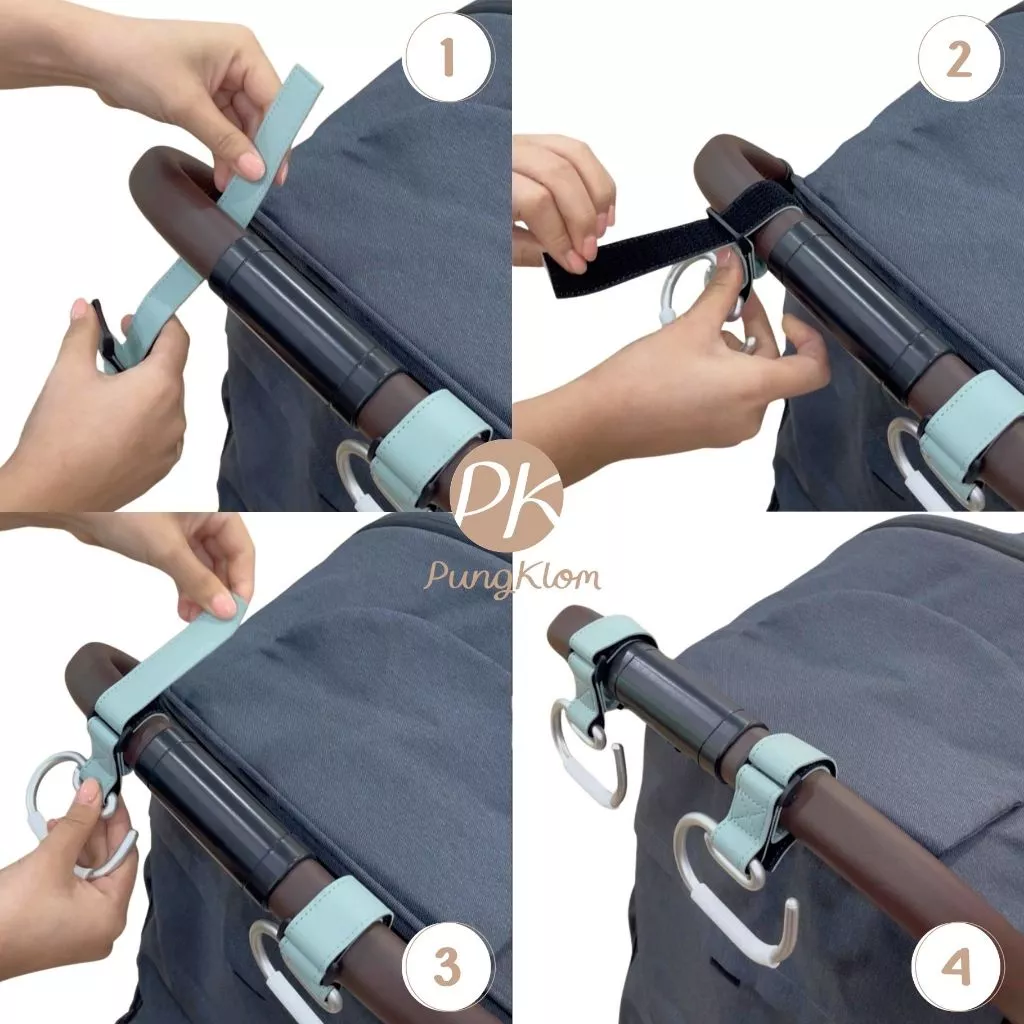 1

2

PK
PungKlom

3

4