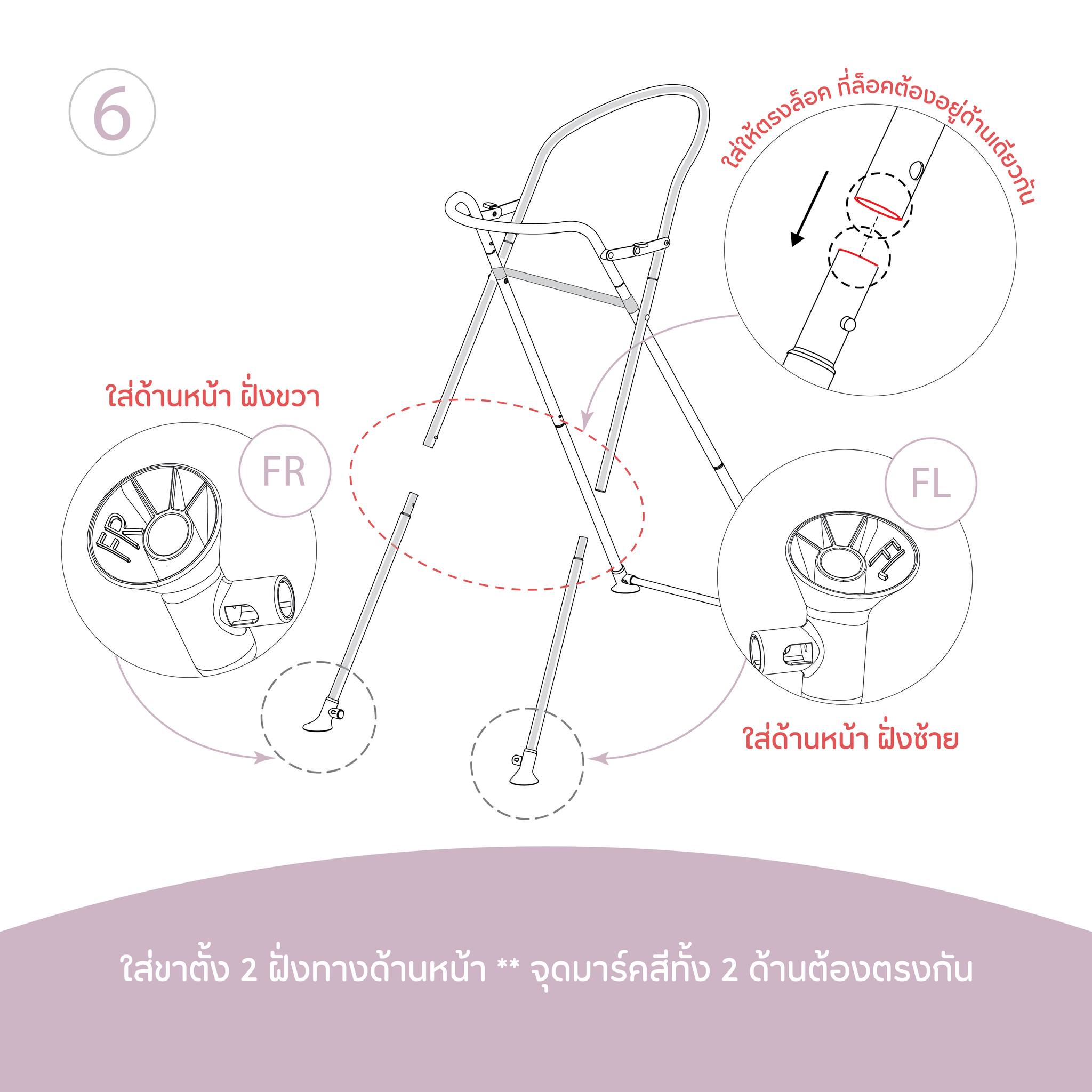 6

ใส่ให้ตรงล็อค ที่ล็อคต้องอยู่ด้านเดียวกัน

ใส่ด้านหน้า ฝั่งขวา

FR

FR

FL

FL

ใส่ด้านหน้า ฝั่งซ้าย

ใส่ขาตั้ง 2 ฝั่งทางด้านหน้า ** จุดมาร์คสีทั้ง 2 ด้านต้องตรงกัน