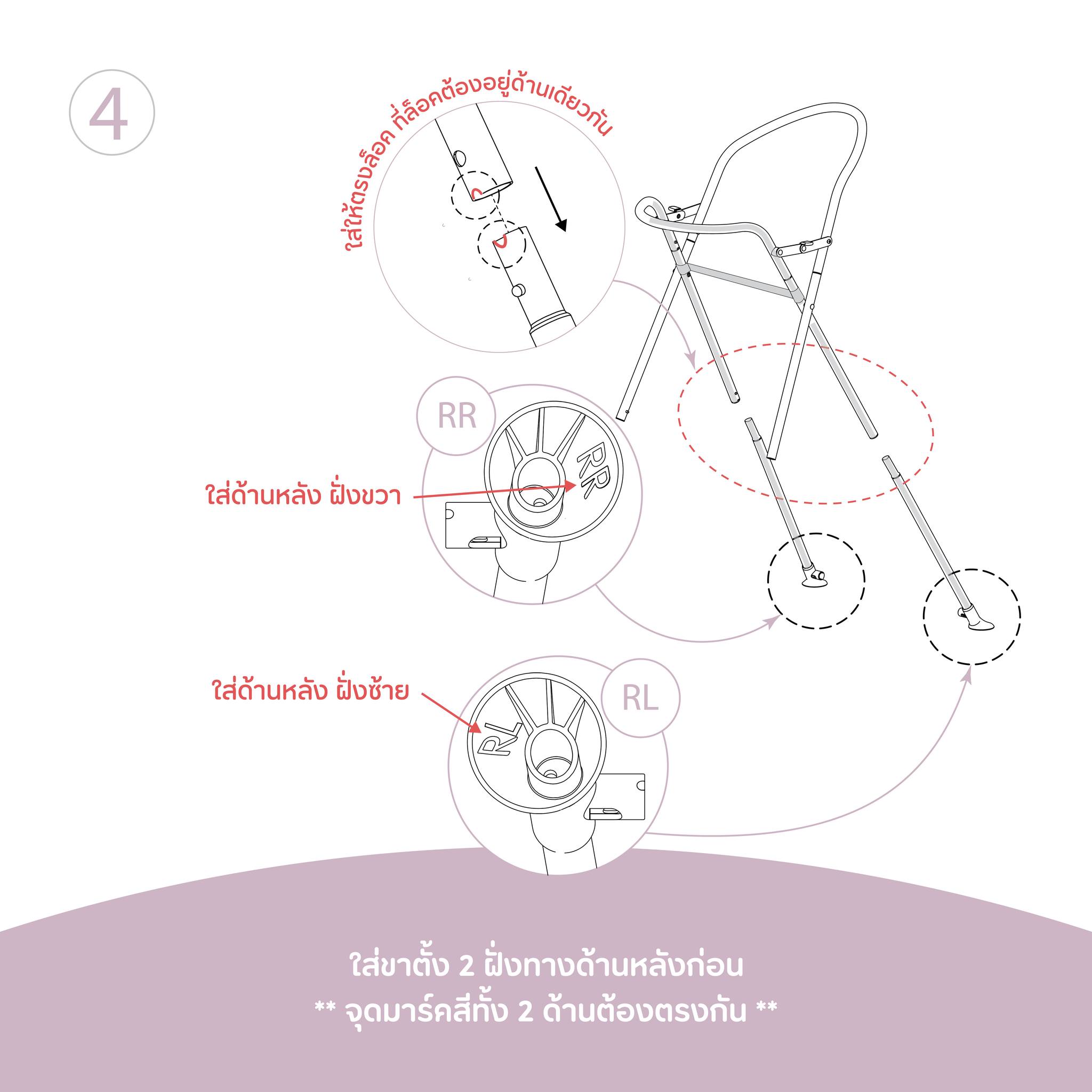 4

ใส่ให้ตรงล็อค ที่ล็อคต้องอยู่ด้านเดียวกัน

RR

RR

ใส่ด้านหลัง ฝั่งขวา

ใส่ด้านหลัง ฝั่งซ้าย

RL

RL

ใส่ขาตั้ง 2 ฝั่งทางด้านหลังก่อน
** จุดมาร์คสีทั้ง 2 ด้านต้องตรงกัน **