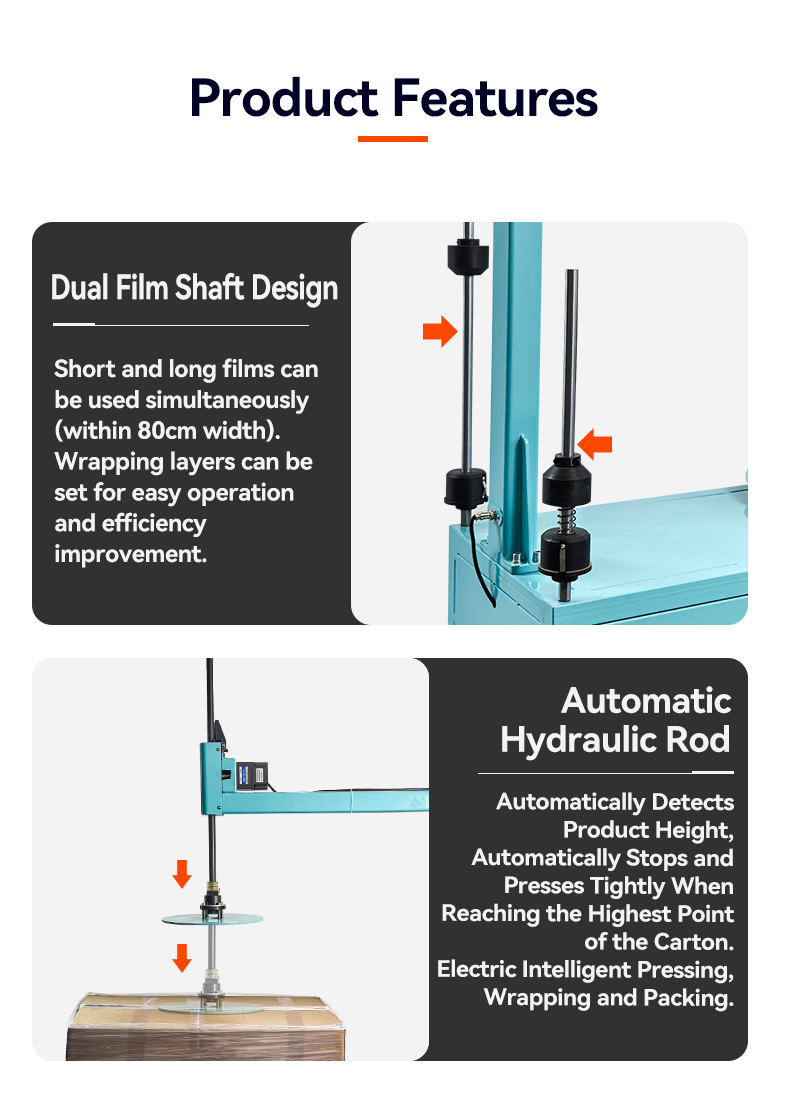 Product Features

Dual Film Shaft Design

Short and long films can be used simultaneously (within 80cm width). Wrapping layers can be set for easy operation and efficiency improvement.

Automatic Hydraulic Rod

Automatically Detects Product Height, Automatically Stops and Presses Tightly When Reaching the Highest Point of the Carton. Electric Intelligent Pressing, Wrapping and Packing.