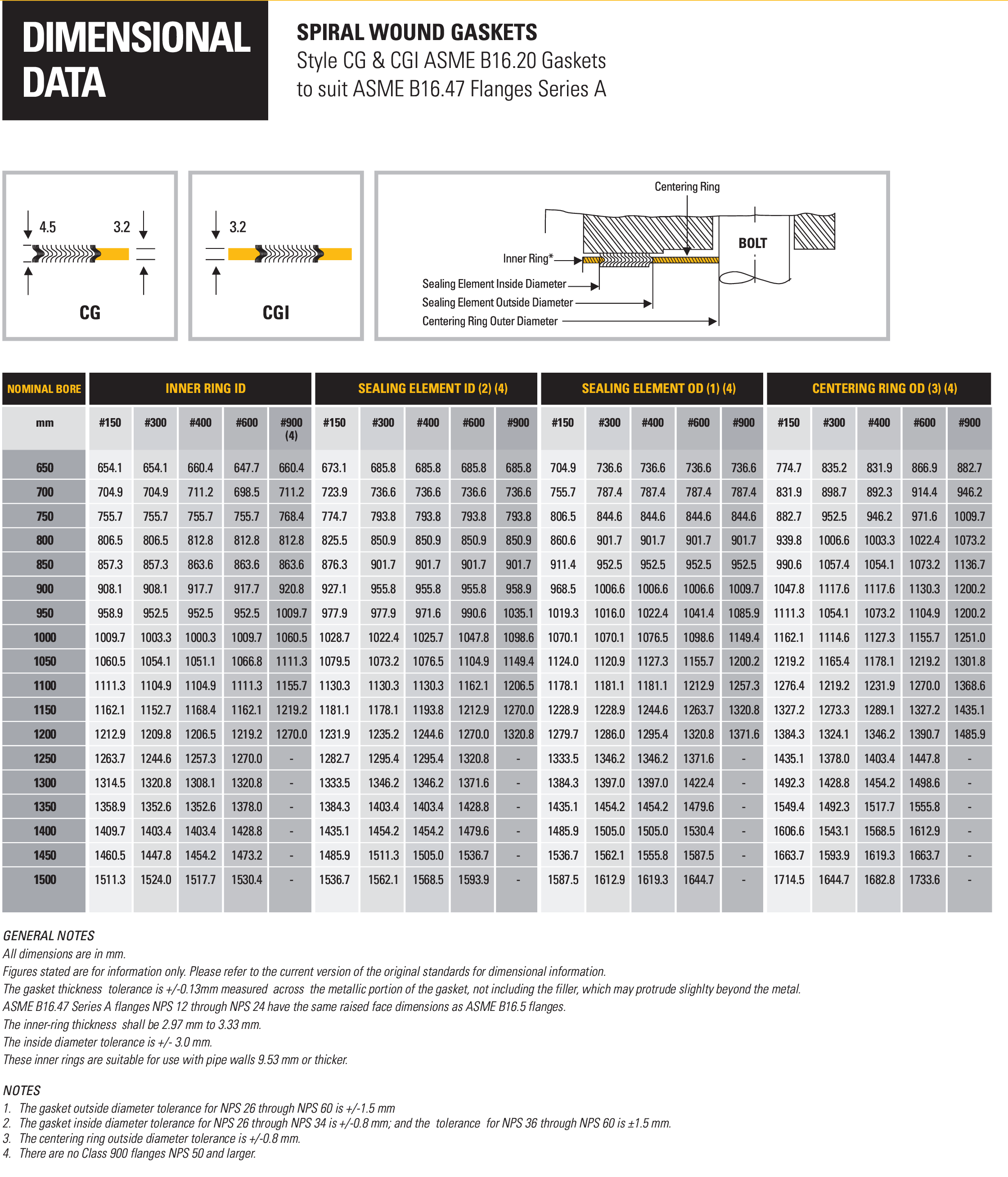 DIMENSIONAL DATA

SPIRAL WOUND GASKETS
Style CG & CGI ASME B16.20 Gaskets to suit ASME B16.47 Flanges Series A

4.5 3.2
CG

3.2
CGI

Centering Ring
BOLT
Inner Ring*
Sealing Element Inside Diameter
Sealing Element Outside Diameter
Centering Ring Outer Diameter

| NOMINAL BORE | INNER RING ID | | | | | SEALING ELEMENT ID (2) (4) | | | | | SEALING ELEMENT OD (1) (4) | | | | | CENTERING RING OD (3) (4) | | | | |
|---|---|---|---|---|---|---|---|---|---|---|---|---|---|---|---|---|---|---|---|---|
| mm | #150 | #300 | #400 | #600 | #900 (4) | #150 | #300 | #400 | #600 | #900 | #150 | #300 | #400 | #600 | #900 | #150 | #300 | #400 | #600 | #900 |
| 650 | 654.1 | 654.1 | 660.4 | 647.7 | 660.4 | 673.1 | 685.8 | 685.8 | 685.8 | 685.8 | 704.9 | 736.6 | 736.6 | 736.6 | 736.6 | 774.7 | 835.2 | 831.9 | 866.9 | 882.7 |
| 700 | 704.9 | 704.9 | 711.2 | 698.5 | 711.2 | 723.9 | 736.6 | 736.6 | 736.6 | 736.6 | 755.7 | 787.4 | 787.4 | 787.4 | 787.4 | 831.9 | 898.7 | 892.3 | 914.4 | 946.2 |
| 750 | 755.7 | 755.7 | 755.7 | 755.7 | 768.4 | 774.7 | 793.8 | 793.8 | 793.8 | 793.8 | 806.5 | 844.6 | 844.6 | 844.6 | 844.6 | 882.7 | 952.5 | 946.2 | 971.6 | 1009.7 |
| 800 | 806.5 | 806.5 | 812.8 | 812.8 | 812.8 | 825.5 | 850.9 | 850.9 | 850.9 | 850.9 | 860.6 | 901.7 | 901.7 | 901.7 | 901.7 | 939.8 | 1006.6 | 1003.3 | 1022.4 | 1073.2 |
| 850 | 857.3 | 857.3 | 863.6 | 863.6 | 863.6 | 876.3 | 901.7 | 901.7 | 901.7 | 901.7 | 911.4 | 952.5 | 952.5 | 952.5 | 952.5 | 990.6 | 1057.4 | 1054.1 | 1073.2 | 1136.7 |
| 900 | 908.1 | 908.1 | 917.7 | 917.7 | 920.8 | 927.1 | 955.8 | 955.8 | 955.8 | 958.9 | 968.5 | 1006.6 | 1006.6 | 1006.6 | 1009.7 | 1047.8 | 1117.6 | 1117.6 | 1130.3 | 1200.2 |
| 950 | 958.9 | 952.5 | 952.5 | 952.5 | 1009.7 | 977.9 | 977.9 | 971.6 | 990.6 | 1035.1 | 1019.3 | 1016.0 | 1022.4 | 1041.4 | 1085.9 | 1111.3 | 1054.1 | 1073.2 | 1104.9 | 1200.2 |
| 1000 | 1009.7 | 1003.3 | 1000.3 | 1009.7 | 1060.5 | 1028.7 | 1022.4 | 1025.7 | 1047.8 | 1098.6 | 1070.1 | 1070.1 | 1076.5 | 1098.6 | 1149.4 | 1162.1 | 1114.6 | 1127.3 | 1155.7 | 1251.0 |
| 1050 | 1060.5 | 1054.1 | 1051.1 | 1066.8 | 1111.3 | 1079.5 | 1073.2 | 1076.5 | 1104.9 | 1149.4 | 1124.0 | 1120.9 | 1127.3 | 1155.7 | 1200.2 | 1219.2 | 1165.4 | 1178.1 | 1219.2 | 1301.8 |
| 1100 | 1111.3 | 1104.9 | 1104.9 | 1111.3 | 1155.7 | 1130.3 | 1130.3 | 1130.3 | 1162.1 | 1206.5 | 1178.1 | 1181.1 | 1181.1 | 1212.9 | 1257.3 | 1276.4 | 1219.2 | 1231.9 | 1270.0 | 1368.6 |
| 1150 | 1162.1 | 1152.7 | 1168.4 | 1162.1 | 1219.2 | 1181.1 | 1178.1 | 1193.8 | 1212.9 | 1270.0 | 1228.9 | 1228.9 | 1244.6 | 1263.7 | 1320.8 | 1327.2 | 1273.3 | 1289.1 | 1327.2 | 1435.1 |
| 1200 | 1212.9 | 1209.8 | 1206.5 | 1219.2 | 1270.0 | 1231.9 | 1235.2 | 1244.6 | 1270.0 | 1320.8 | 1279.7 | 1286.0 | 1295.4 | 1320.8 | 1371.6 | 1384.3 | 1324.1 | 1346.2 | 1390.7 | 1485.9 |
| 1250 | 1263.7 | 1244.6 | 1257.3 | 1270.0 | - | 1282.7 | 1295.4 | 1295.4 | 1320.8 | - | 1333.5 | 1346.2 | 1346.2 | 1371.6 | - | 1435.1 | 1378.0 | 1403.4 | 1447.8 | - |
| 1300 | 1314.5 | 1320.8 | 1308.1 | 1320.8 | - | 1333.5 | 1346.2 | 1346.2 | 1371.6 | - | 1384.3 | 1397.0 | 1397.0 | 1422.4 | - | 1492.3 | 1428.8 | 1454.2 | 1498.6 | - |
| 1350 | 1358.9 | 1352.6 | 1352.6 | 1378.0 | - | 1384.3 | 1403.4 | 1403.4 | 1428.8 | - | 1435.1 | 1454.2 | 1454.2 | 1479.6 | - | 1549.4 | 1492.3 | 1517.7 | 1555.8 | - |
| 1400 | 1409.7 | 1403.4 | 1403.4 | 1428.8 | - | 1435.1 | 1454.2 | 1454.2 | 1479.6 | - | 1485.9 | 1505.0 | 1505.0 | 1530.4 | - | 1606.6 | 1543.1 | 1568.5 | 1612.9 | - |
| 1450 | 1460.5 | 1447.8 | 1454.2 | 1473.2 | - | 1485.9 | 1511.3 | 1505.0 | 1536.7 | - | 1536.7 | 1562.1 | 1555.8 | 1587.5 | - | 1663.7 | 1593.9 | 1619.3 | 1663.7 | - |
| 1500 | 1511.3 | 1524.0 | 1517.7 | 1530.4 | - | 1536.7 | 1562.1 | 1568.5 | 1593.9 | - | 1587.5 | 1612.9 | 1619.3 | 1644.7 | - | 1714.5 | 1644.7 | 1682.8 | 1733.6 | - |

GENERAL NOTES
All dimensions are in mm.
Figures stated are for information only. Please refer to the current version of the original standards for dimensional information.
The gasket thickness tolerance is +/-0.13mm measured across the metallic portion of the gasket, not including the filler, which may protrude slighlty beyond the metal.
ASME B16.47 Series A flanges NPS 12 through NPS 24 have the same raised face dimensions as ASME B16.5 flanges.
The inner-ring thickness shall be 2.97 mm to 3.33 mm.
The inside diameter tolerance is +/- 3.0 mm.
These inner rings are suitable for use with pipe walls 9.53 mm or thicker.

NOTES
1. The gasket outside diameter tolerance for NPS 26 through NPS 60 is +/-1.5 mm
2. The gasket inside diameter tolerance for NPS 26 through NPS 34 is +/-0.8 mm; and the tolerance for NPS 36 through NPS 60 is ±1.5 mm.
3. The centering ring outside diameter tolerance is +/-0.8 mm.
4. There are no Class 900 flanges NPS 50 and larger.