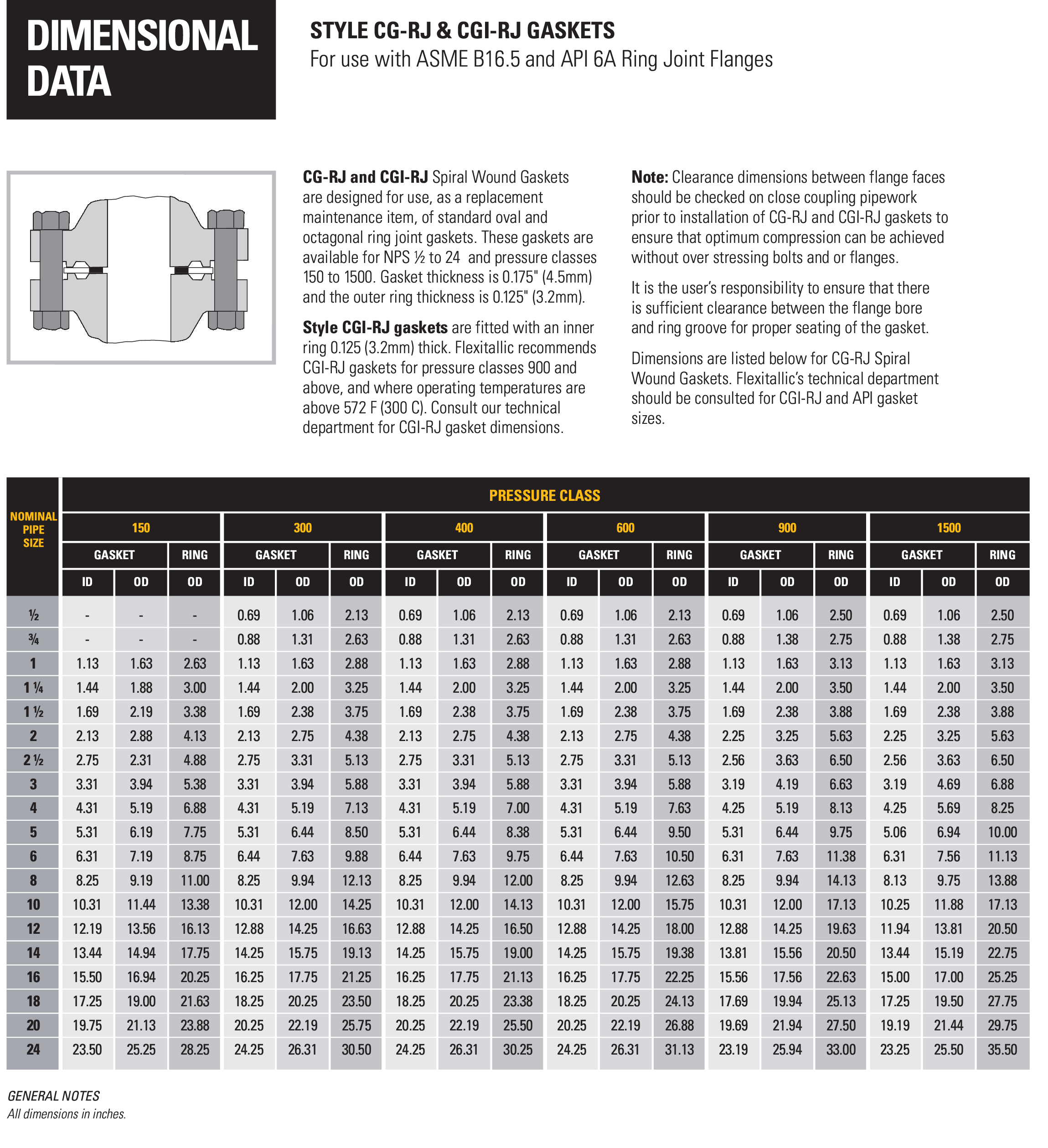 DIMENSIONAL DATA

STYLE CG-RJ & CGI-RJ GASKETS
For use with ASME B16.5 and API 6A Ring Joint Flanges

CG-RJ and CGI-RJ Spiral Wound Gaskets are designed for use, as a replacement maintenance item, of standard oval and octagonal ring joint gaskets. These gaskets are available for NPS ½ to 24 and pressure classes 150 to 1500. Gasket thickness is 0.175" (4.5mm) and the outer ring thickness is 0.125" (3.2mm).

Style CGI-RJ gaskets are fitted with an inner ring 0.125 (3.2mm) thick. Flexitallic recommends CGI-RJ gaskets for pressure classes 900 and above, and where operating temperatures are above 572 F (300 C). Consult our technical department for CGI-RJ gasket dimensions.

Note: Clearance dimensions between flange faces should be checked on close coupling pipework prior to installation of CG-RJ and CGI-RJ gaskets to ensure that optimum compression can be achieved without over stressing bolts and or flanges.

It is the user's responsibility to ensure that there is sufficient clearance between the flange bore and ring groove for proper seating of the gasket.

Dimensions are listed below for CG-RJ Spiral Wound Gaskets. Flexitallic's technical department should be consulted for CGI-RJ and API gasket sizes.

PRESSURE CLASS

| NOMINAL PIPE SIZE | 150 GASKET ID | 150 GASKET OD | 150 RING OD | 300 GASKET ID | 300 GASKET OD | 300 RING OD | 400 GASKET ID | 400 GASKET OD | 400 RING OD | 600 GASKET ID | 600 GASKET OD | 600 RING OD | 900 GASKET ID | 900 GASKET OD | 900 RING OD | 1500 GASKET ID | 1500 GASKET OD | 1500 RING OD |
|---|---|---|---|---|---|---|---|---|---|---|---|---|---|---|---|---|---|---|
| ½ | - | - | - | 0.69 | 1.06 | 2.13 | 0.69 | 1.06 | 2.13 | 0.69 | 1.06 | 2.13 | 0.69 | 1.06 | 2.50 | 0.69 | 1.06 | 2.50 |
| ¾ | - | - | - | 0.88 | 1.31 | 2.63 | 0.88 | 1.31 | 2.63 | 0.88 | 1.31 | 2.63 | 0.88 | 1.38 | 2.75 | 0.88 | 1.38 | 2.75 |
| 1 | 1.13 | 1.63 | 2.63 | 1.13 | 1.63 | 2.88 | 1.13 | 1.63 | 2.88 | 1.13 | 1.63 | 2.88 | 1.13 | 1.63 | 3.13 | 1.13 | 1.63 | 3.13 |
| 1 ¼ | 1.44 | 1.88 | 3.00 | 1.44 | 2.00 | 3.25 | 1.44 | 2.00 | 3.25 | 1.44 | 2.00 | 3.25 | 1.44 | 2.00 | 3.50 | 1.44 | 2.00 | 3.50 |
| 1 ½ | 1.69 | 2.19 | 3.38 | 1.69 | 2.38 | 3.75 | 1.69 | 2.38 | 3.75 | 1.69 | 2.38 | 3.75 | 1.69 | 2.38 | 3.88 | 1.69 | 2.38 | 3.88 |
| 2 | 2.13 | 2.88 | 4.13 | 2.13 | 2.75 | 4.38 | 2.13 | 2.75 | 4.38 | 2.13 | 2.75 | 4.38 | 2.25 | 3.25 | 5.63 | 2.25 | 3.25 | 5.63 |
| 2 ½ | 2.75 | 2.31 | 4.88 | 2.75 | 3.31 | 5.13 | 2.75 | 3.31 | 5.13 | 2.75 | 3.31 | 5.13 | 2.56 | 3.63 | 6.50 | 2.56 | 3.63 | 6.50 |
| 3 | 3.31 | 3.94 | 5.38 | 3.31 | 3.94 | 5.88 | 3.31 | 3.94 | 5.88 | 3.31 | 3.94 | 5.88 | 3.19 | 4.19 | 6.63 | 3.19 | 4.69 | 6.88 |
| 4 | 4.31 | 5.19 | 6.88 | 4.31 | 5.19 | 7.13 | 4.31 | 5.19 | 7.00 | 4.31 | 5.19 | 7.63 | 4.25 | 5.19 | 8.13 | 4.25 | 5.69 | 8.25 |
| 5 | 5.31 | 6.19 | 7.75 | 5.31 | 6.44 | 8.50 | 5.31 | 6.44 | 8.38 | 5.31 | 6.44 | 9.50 | 5.31 | 6.44 | 9.75 | 5.06 | 6.94 | 10.00 |
| 6 | 6.31 | 7.19 | 8.75 | 6.44 | 7.63 | 9.88 | 6.44 | 7.63 | 9.75 | 6.44 | 7.63 | 10.50 | 6.31 | 7.63 | 11.38 | 6.31 | 7.56 | 11.13 |
| 8 | 8.25 | 9.19 | 11.00 | 8.25 | 9.94 | 12.13 | 8.25 | 9.94 | 12.00 | 8.25 | 9.94 | 12.63 | 8.25 | 9.94 | 14.13 | 8.13 | 9.75 | 13.88 |
| 10 | 10.31 | 11.44 | 13.38 | 10.31 | 12.00 | 14.25 | 10.31 | 12.00 | 14.13 | 10.31 | 12.00 | 15.75 | 10.31 | 12.00 | 17.13 | 10.25 | 11.88 | 17.13 |
| 12 | 12.19 | 13.56 | 16.13 | 12.88 | 14.25 | 16.63 | 12.88 | 14.25 | 16.50 | 12.88 | 14.25 | 18.00 | 12.88 | 14.25 | 19.63 | 11.94 | 13.81 | 20.50 |
| 14 | 13.44 | 14.94 | 17.75 | 14.25 | 15.75 | 19.13 | 14.25 | 15.75 | 19.00 | 14.25 | 15.75 | 19.38 | 13.81 | 15.56 | 20.50 | 13.44 | 15.19 | 22.75 |
| 16 | 15.50 | 16.94 | 20.25 | 16.25 | 17.75 | 21.25 | 16.25 | 17.75 | 21.13 | 16.25 | 17.75 | 22.25 | 15.56 | 17.56 | 22.63 | 15.00 | 17.00 | 25.25 |
| 18 | 17.25 | 19.00 | 21.63 | 18.25 | 20.25 | 23.50 | 18.25 | 20.25 | 23.38 | 18.25 | 20.25 | 24.13 | 17.69 | 19.94 | 25.13 | 17.25 | 19.50 | 27.75 |
| 20 | 19.75 | 21.13 | 23.88 | 20.25 | 22.19 | 25.75 | 20.25 | 22.19 | 25.50 | 20.25 | 22.19 | 26.88 | 19.69 | 21.94 | 27.50 | 19.19 | 21.44 | 29.75 |
| 24 | 23.50 | 25.25 | 28.25 | 24.25 | 26.31 | 30.50 | 24.25 | 26.31 | 30.25 | 24.25 | 26.31 | 31.13 | 23.19 | 25.94 | 33.00 | 23.25 | 25.50 | 35.50 |

GENERAL NOTES
All dimensions in inches.