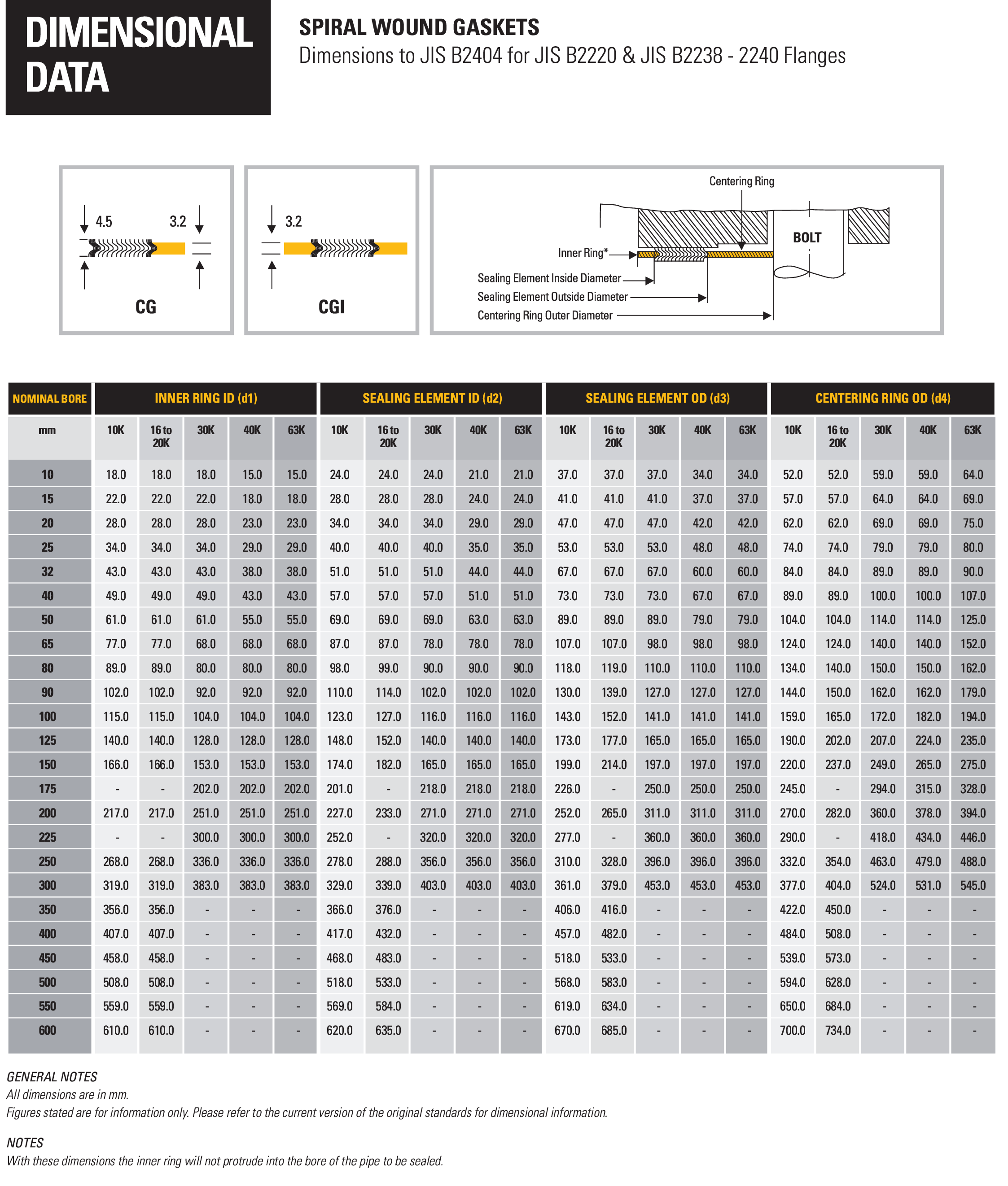 DIMENSIONAL DATA

SPIRAL WOUND GASKETS
Dimensions to JIS B2404 for JIS B2220 & JIS B2238 - 2240 Flanges

4.5 3.2
CG

3.2
CGI

Centering Ring
BOLT
Inner Ring*
Sealing Element Inside Diameter
Sealing Element Outside Diameter
Centering Ring Outer Diameter

| NOMINAL BORE | INNER RING ID (d1) | | | | | SEALING ELEMENT ID (d2) | | | | | SEALING ELEMENT OD (d3) | | | | | CENTERING RING OD (d4) | | | | |
|---|---|---|---|---|---|---|---|---|---|---|---|---|---|---|---|---|---|---|---|---|
| mm | 10K | 16 to 20K | 30K | 40K | 63K | 10K | 16 to 20K | 30K | 40K | 63K | 10K | 16 to 20K | 30K | 40K | 63K | 10K | 16 to 20K | 30K | 40K | 63K |
| 10 | 18.0 | 18.0 | 18.0 | 15.0 | 15.0 | 24.0 | 24.0 | 24.0 | 21.0 | 21.0 | 37.0 | 37.0 | 37.0 | 34.0 | 34.0 | 52.0 | 52.0 | 59.0 | 59.0 | 64.0 |
| 15 | 22.0 | 22.0 | 22.0 | 18.0 | 18.0 | 28.0 | 28.0 | 28.0 | 24.0 | 24.0 | 41.0 | 41.0 | 41.0 | 37.0 | 37.0 | 57.0 | 57.0 | 64.0 | 64.0 | 69.0 |
| 20 | 28.0 | 28.0 | 28.0 | 23.0 | 23.0 | 34.0 | 34.0 | 34.0 | 29.0 | 29.0 | 47.0 | 47.0 | 47.0 | 42.0 | 42.0 | 62.0 | 62.0 | 69.0 | 69.0 | 75.0 |
| 25 | 34.0 | 34.0 | 34.0 | 29.0 | 29.0 | 40.0 | 40.0 | 40.0 | 35.0 | 35.0 | 53.0 | 53.0 | 53.0 | 48.0 | 48.0 | 74.0 | 74.0 | 79.0 | 79.0 | 80.0 |
| 32 | 43.0 | 43.0 | 43.0 | 38.0 | 38.0 | 51.0 | 51.0 | 51.0 | 44.0 | 44.0 | 67.0 | 67.0 | 67.0 | 60.0 | 60.0 | 84.0 | 84.0 | 89.0 | 89.0 | 90.0 |
| 40 | 49.0 | 49.0 | 49.0 | 43.0 | 43.0 | 57.0 | 57.0 | 57.0 | 51.0 | 51.0 | 73.0 | 73.0 | 73.0 | 67.0 | 67.0 | 89.0 | 89.0 | 100.0 | 100.0 | 107.0 |
| 50 | 61.0 | 61.0 | 61.0 | 55.0 | 55.0 | 69.0 | 69.0 | 69.0 | 63.0 | 63.0 | 89.0 | 89.0 | 89.0 | 79.0 | 79.0 | 104.0 | 104.0 | 114.0 | 114.0 | 125.0 |
| 65 | 77.0 | 77.0 | 68.0 | 68.0 | 68.0 | 87.0 | 87.0 | 78.0 | 78.0 | 78.0 | 107.0 | 107.0 | 98.0 | 98.0 | 98.0 | 124.0 | 124.0 | 140.0 | 140.0 | 152.0 |
| 80 | 89.0 | 89.0 | 80.0 | 80.0 | 80.0 | 98.0 | 99.0 | 90.0 | 90.0 | 90.0 | 118.0 | 119.0 | 110.0 | 110.0 | 110.0 | 134.0 | 140.0 | 150.0 | 150.0 | 162.0 |
| 90 | 102.0 | 102.0 | 92.0 | 92.0 | 92.0 | 110.0 | 114.0 | 102.0 | 102.0 | 102.0 | 130.0 | 139.0 | 127.0 | 127.0 | 127.0 | 144.0 | 150.0 | 162.0 | 162.0 | 179.0 |
| 100 | 115.0 | 115.0 | 104.0 | 104.0 | 104.0 | 123.0 | 127.0 | 116.0 | 116.0 | 116.0 | 143.0 | 152.0 | 141.0 | 141.0 | 141.0 | 159.0 | 165.0 | 172.0 | 182.0 | 194.0 |
| 125 | 140.0 | 140.0 | 128.0 | 128.0 | 128.0 | 148.0 | 152.0 | 140.0 | 140.0 | 140.0 | 173.0 | 177.0 | 165.0 | 165.0 | 165.0 | 190.0 | 202.0 | 207.0 | 224.0 | 235.0 |
| 150 | 166.0 | 166.0 | 153.0 | 153.0 | 153.0 | 174.0 | 182.0 | 165.0 | 165.0 | 165.0 | 199.0 | 214.0 | 197.0 | 197.0 | 197.0 | 220.0 | 237.0 | 249.0 | 265.0 | 275.0 |
| 175 | - | - | 202.0 | 202.0 | 202.0 | 201.0 | - | 218.0 | 218.0 | 218.0 | 226.0 | - | 250.0 | 250.0 | 250.0 | 245.0 | - | 294.0 | 315.0 | 328.0 |
| 200 | 217.0 | 217.0 | 251.0 | 251.0 | 251.0 | 227.0 | 233.0 | 271.0 | 271.0 | 271.0 | 252.0 | 265.0 | 311.0 | 311.0 | 311.0 | 270.0 | 282.0 | 360.0 | 378.0 | 394.0 |
| 225 | - | - | 300.0 | 300.0 | 300.0 | 252.0 | - | 320.0 | 320.0 | 320.0 | 277.0 | - | 360.0 | 360.0 | 360.0 | 290.0 | - | 418.0 | 434.0 | 446.0 |
| 250 | 268.0 | 268.0 | 336.0 | 336.0 | 336.0 | 278.0 | 288.0 | 356.0 | 356.0 | 356.0 | 310.0 | 328.0 | 396.0 | 396.0 | 396.0 | 332.0 | 354.0 | 463.0 | 479.0 | 488.0 |
| 300 | 319.0 | 319.0 | 383.0 | 383.0 | 383.0 | 329.0 | 339.0 | 403.0 | 403.0 | 403.0 | 361.0 | 379.0 | 453.0 | 453.0 | 453.0 | 377.0 | 404.0 | 524.0 | 531.0 | 545.0 |
| 350 | 356.0 | 356.0 | - | - | - | 366.0 | 376.0 | - | - | - | 406.0 | 416.0 | - | - | - | 422.0 | 450.0 | - | - | - |
| 400 | 407.0 | 407.0 | - | - | - | 417.0 | 432.0 | - | - | - | 457.0 | 482.0 | - | - | - | 484.0 | 508.0 | - | - | - |
| 450 | 458.0 | 458.0 | - | - | - | 468.0 | 483.0 | - | - | - | 518.0 | 533.0 | - | - | - | 539.0 | 573.0 | - | - | - |
| 500 | 508.0 | 508.0 | - | - | - | 518.0 | 533.0 | - | - | - | 568.0 | 583.0 | - | - | - | 594.0 | 628.0 | - | - | - |
| 550 | 559.0 | 559.0 | - | - | - | 569.0 | 584.0 | - | - | - | 619.0 | 634.0 | - | - | - | 650.0 | 684.0 | - | - | - |
| 600 | 610.0 | 610.0 | - | - | - | 620.0 | 635.0 | - | - | - | 670.0 | 685.0 | - | - | - | 700.0 | 734.0 | - | - | - |

GENERAL NOTES
All dimensions are in mm.
Figures stated are for information only. Please refer to the current version of the original standards for dimensional information.

NOTES
With these dimensions the inner ring will not protrude into the bore of the pipe to be sealed.