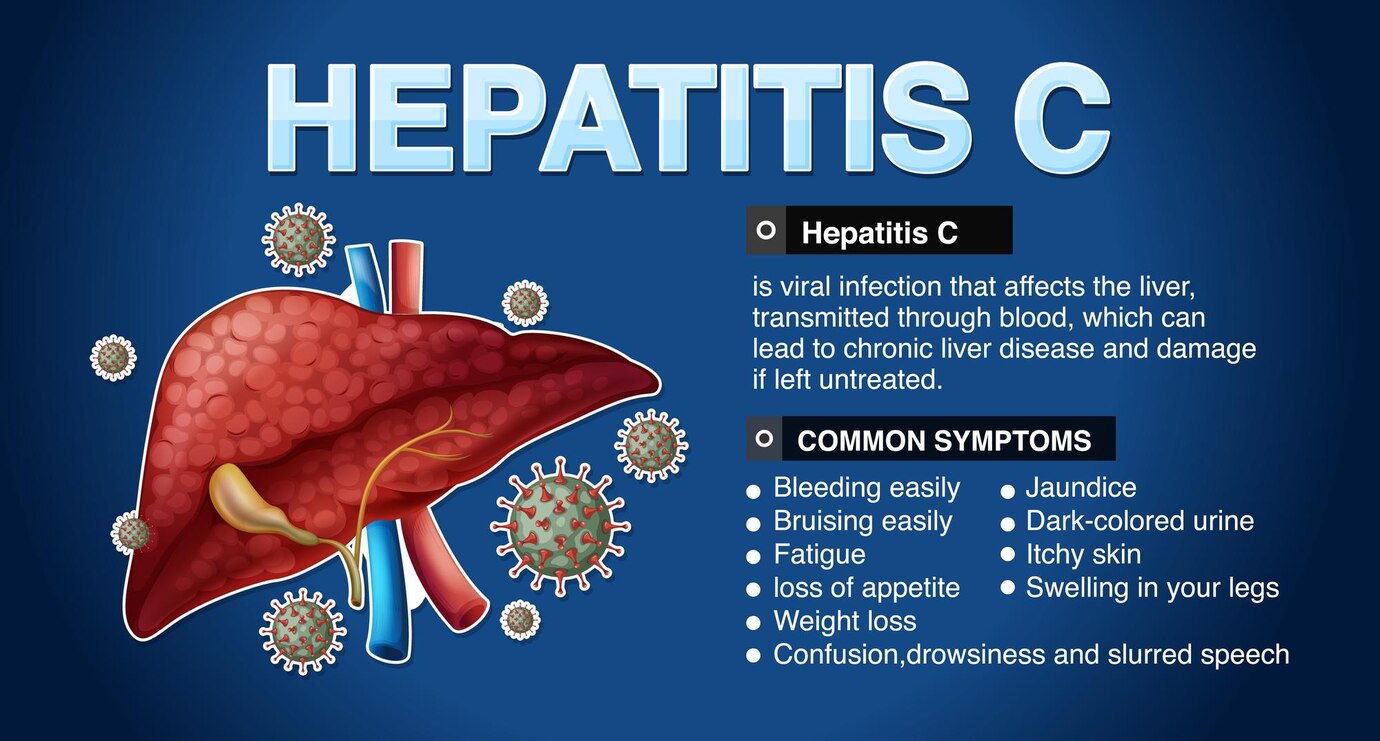 HEPATITIS C

Hepatitis C

is viral infection that affects the liver, transmitted through blood, which can lead to chronic liver disease and damage if left untreated.

COMMON SYMPTOMS

- Bleeding easily
- Bruising easily
- Fatigue
- loss of appetite
- Weight loss
- Confusion,drowsiness and slurred speech
- Jaundice
- Dark-colored urine
- Itchy skin
- Swelling in your legs