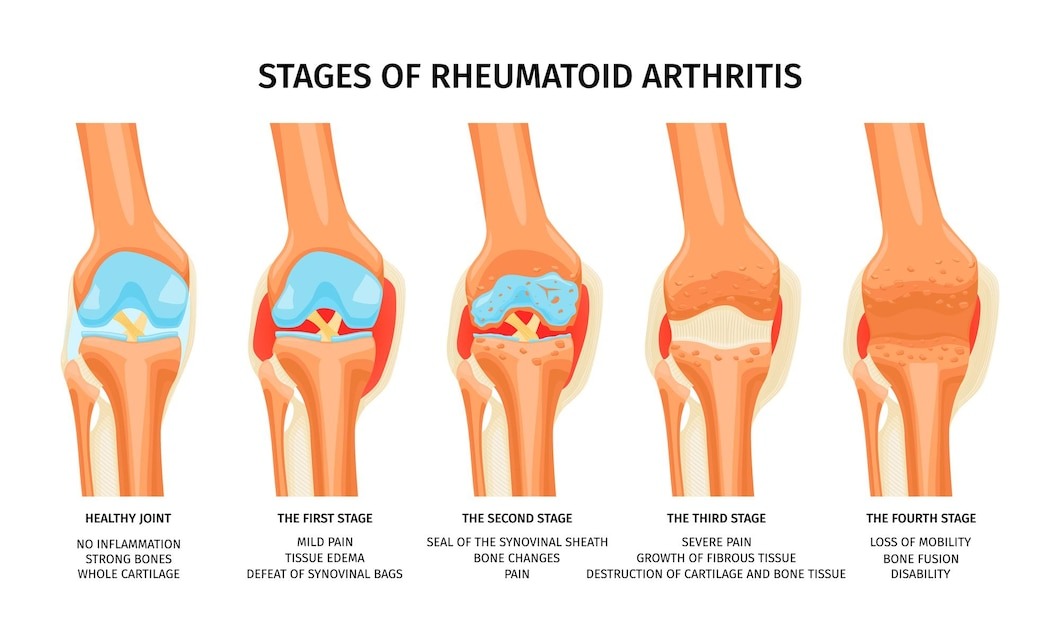 STAGES OF RHEUMATOID ARTHRITIS

HEALTHY JOINT
NO INFLAMMATION
STRONG BONES
WHOLE CARTILAGE

THE FIRST STAGE
MILD PAIN
TISSUE EDEMA
DEFEAT OF SYNOVINAL BAGS

THE SECOND STAGE
SEAL OF THE SYNOVINAL SHEATH
BONE CHANGES
PAIN

THE THIRD STAGE
SEVERE PAIN
GROWTH OF FIBROUS TISSUE
DESTRUCTION OF CARTILAGE AND BONE TISSUE

THE FOURTH STAGE
LOSS OF MOBILITY
BONE FUSION
DISABILITY