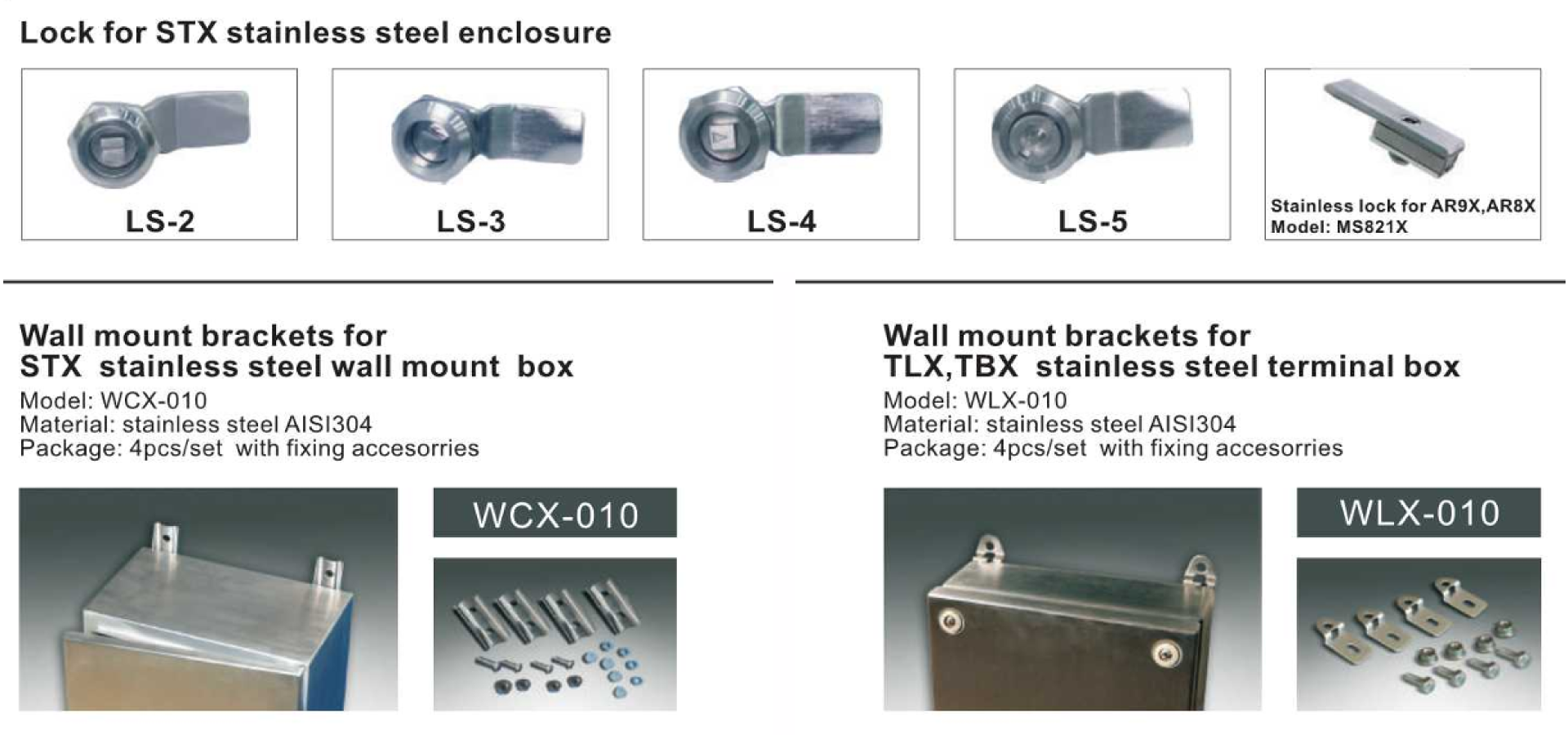 Lock for STX stainless steel enclosure

LS-2

LS-3

LS-4

LS-5

Stainless lock for AR9X,AR8X
Model: MS821X

Wall mount brackets for
STX stainless steel wall mount box
Model: WCX-010
Material: stainless steel AISI304
Package: 4pcs/set with fixing accesorries

WCX-010

Wall mount brackets for
TLX,TBX stainless steel terminal box
Model: WLX-010
Material: stainless steel AISI304
Package: 4pcs/set with fixing accesorries

WLX-010