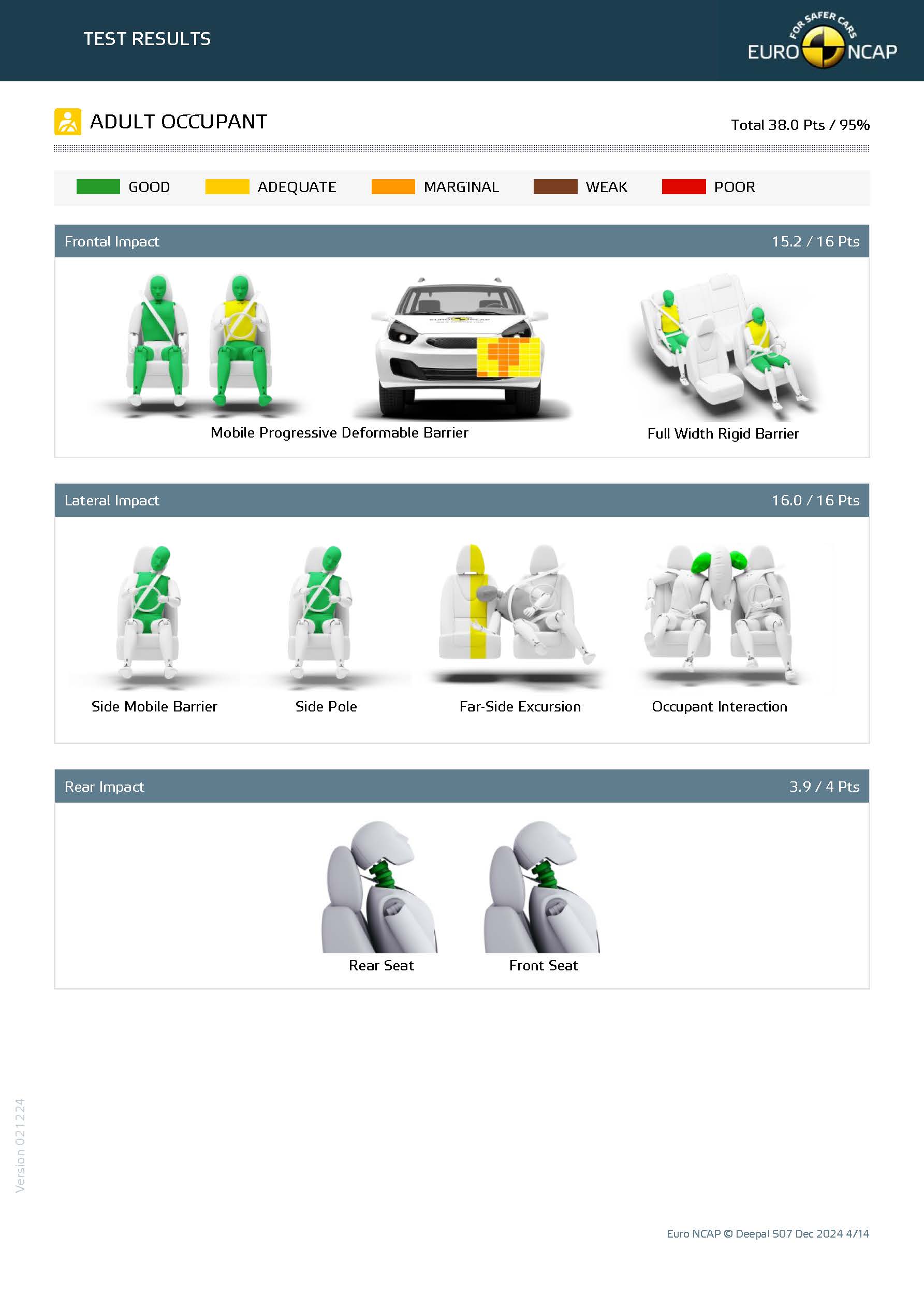 TEST RESULTS

FOR SAFER CARS
EURO NCAP

ADULT OCCUPANT

Total 38.0 Pts / 95%

GOOD ADEQUATE MARGINAL WEAK POOR

Frontal Impact

15.2 / 16 Pts

Mobile Progressive Deformable Barrier

Full Width Rigid Barrier

Lateral Impact

16.0 / 16 Pts

Side Mobile Barrier

Side Pole

Far-Side Excursion

Occupant Interaction

Rear Impact

3.9 / 4 Pts

Rear Seat

Front Seat

Version 021224

Euro NCAP © Deepal S07 Dec 2024 4/14