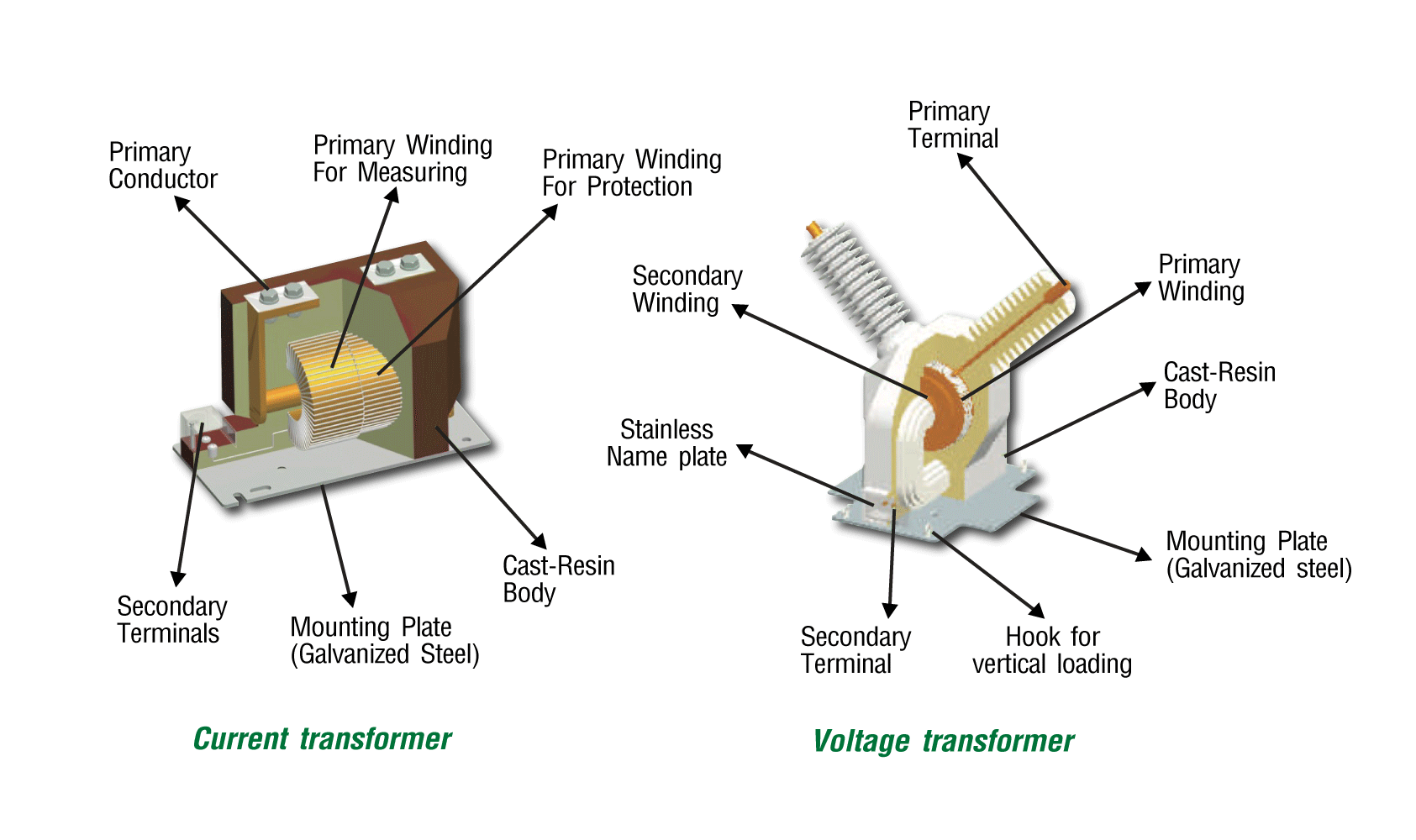 Primary Conductor

Primary Winding For Measuring

Primary Winding For Protection

Secondary Terminals

Mounting Plate (Galvanized Steel)

Cast-Resin Body

Current transformer

Primary Terminal

Secondary Winding

Primary Winding

Cast-Resin Body

Stainless Name plate

Mounting Plate (Galvanized steel)

Secondary Terminal

Hook for vertical loading

Voltage transformer