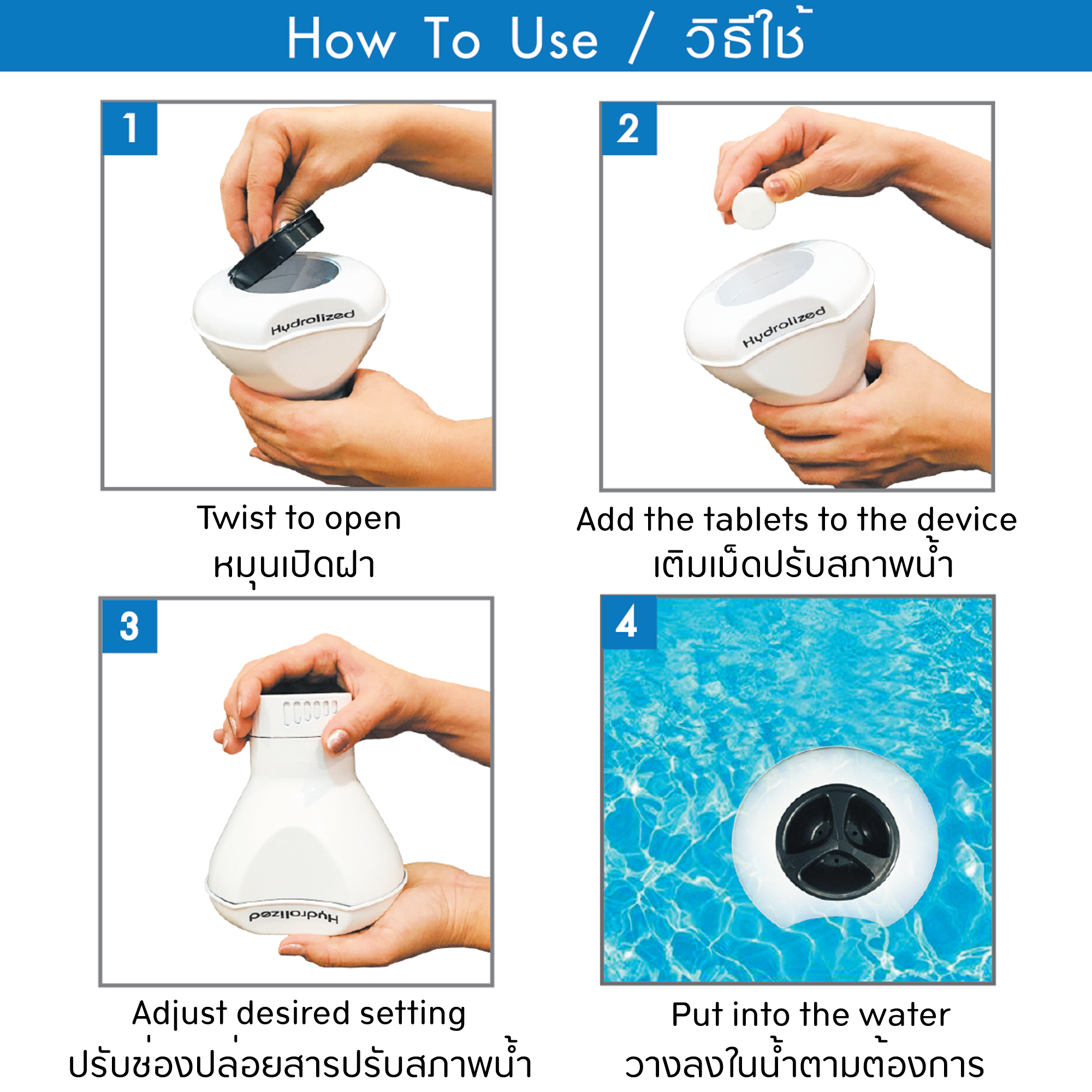 How To Use / วิธีใช้

1

Hydrolized

Twist to open
หมุนเปิดฝา

2

Hydrolized

Add the tablets to the device
เติมเม็ดปรับสภาพน้ำ

3

Hydrolized

Adjust desired setting
ปรับช่องปล่อยสารปรับสภาพน้ำ

4

Put into the water
วางลงในน้ำตามต้องการ