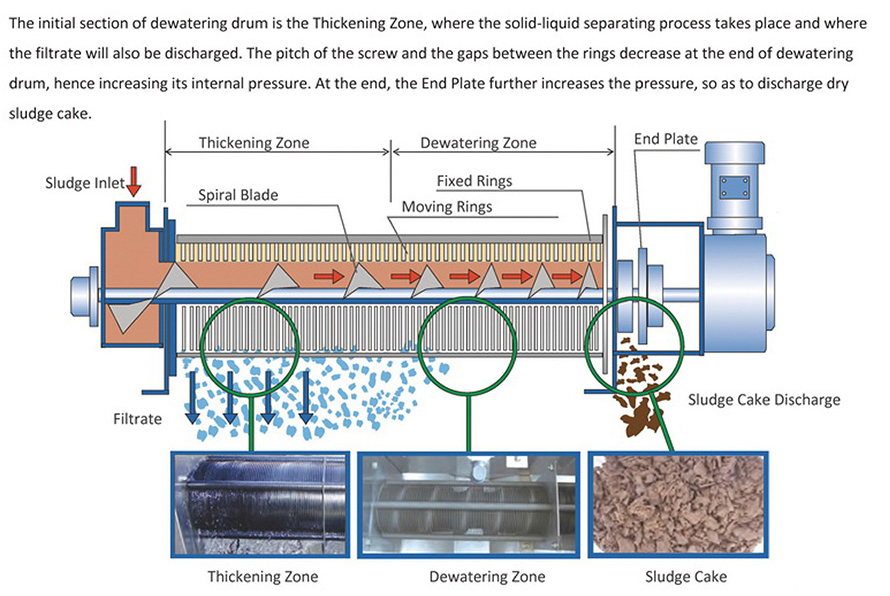 The initial section of dewatering drum is the Thickening Zone, where the solid-liquid separating process takes place and where the filtrate will also be discharged. The pitch of the screw and the gaps between the rings decrease at the end of dewatering drum, hence increasing its internal pressure. At the end, the End Plate further increases the pressure, so as to discharge dry sludge cake.

Thickening Zone
Dewatering Zone
End Plate
Sludge Inlet
Spiral Blade
Fixed Rings
Moving Rings
Filtrate
Sludge Cake Discharge

Thickening Zone
Dewatering Zone
Sludge Cake