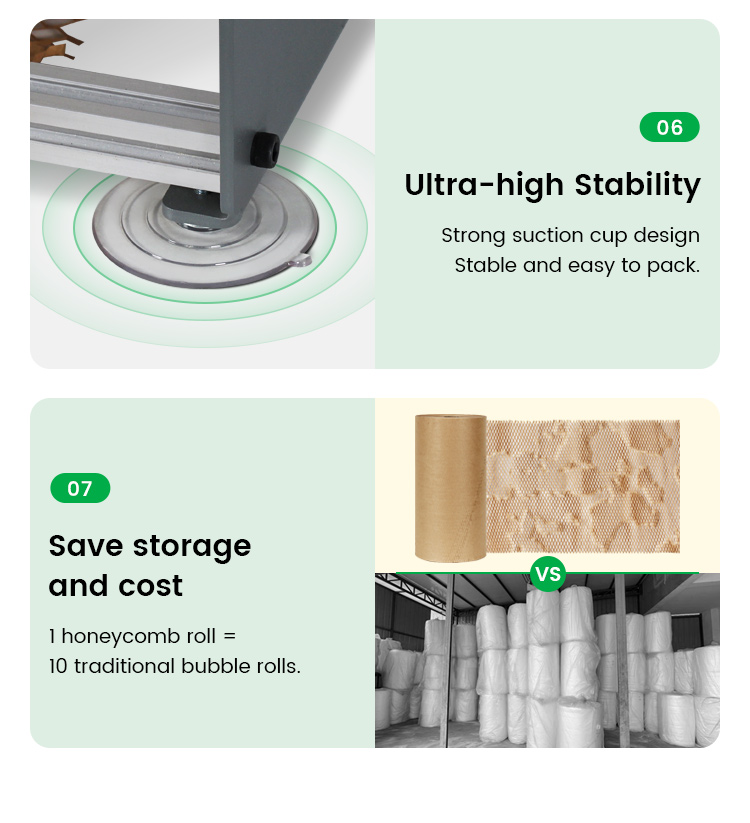 06

Ultra-high Stability

Strong suction cup design
Stable and easy to pack.

07

Save storage and cost

1 honeycomb roll =
10 traditional bubble rolls.

VS