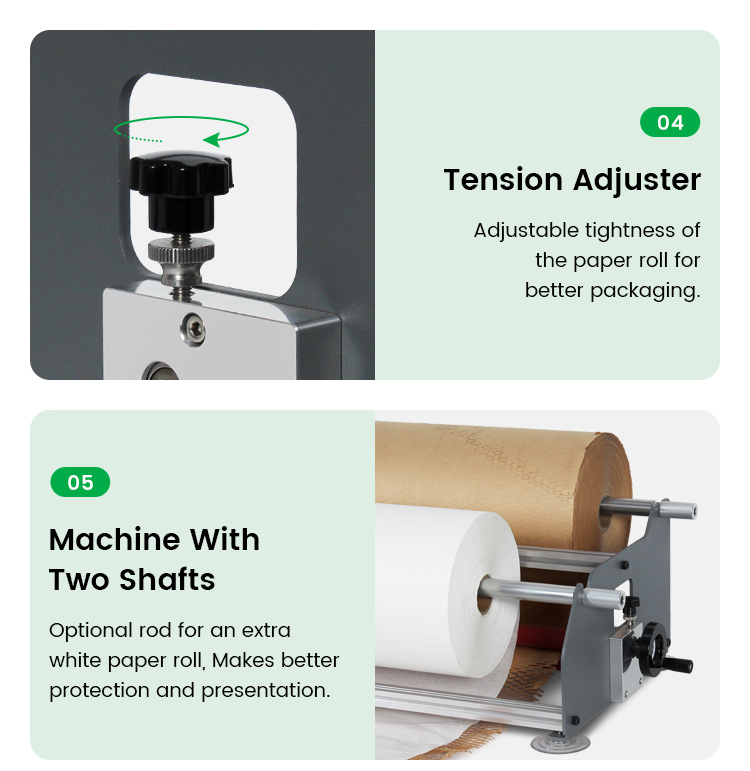 04

Tension Adjuster

Adjustable tightness of the paper roll for better packaging.

05

Machine With Two Shafts

Optional rod for an extra white paper roll, Makes better protection and presentation.