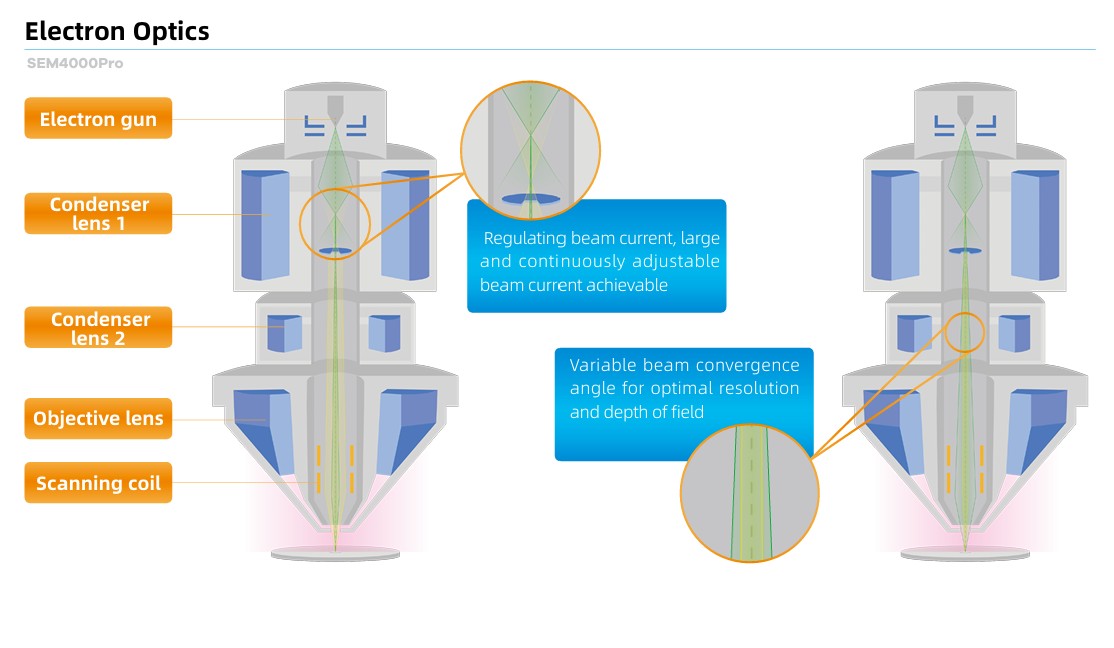 Electron Optics

SEM4000Pro

Electron gun

Condenser lens 1

Condenser lens 2

Objective lens

Scanning coil

Regulating beam current, large and continuously adjustable beam current achievable

Variable beam convergence angle for optimal resolution and depth of field