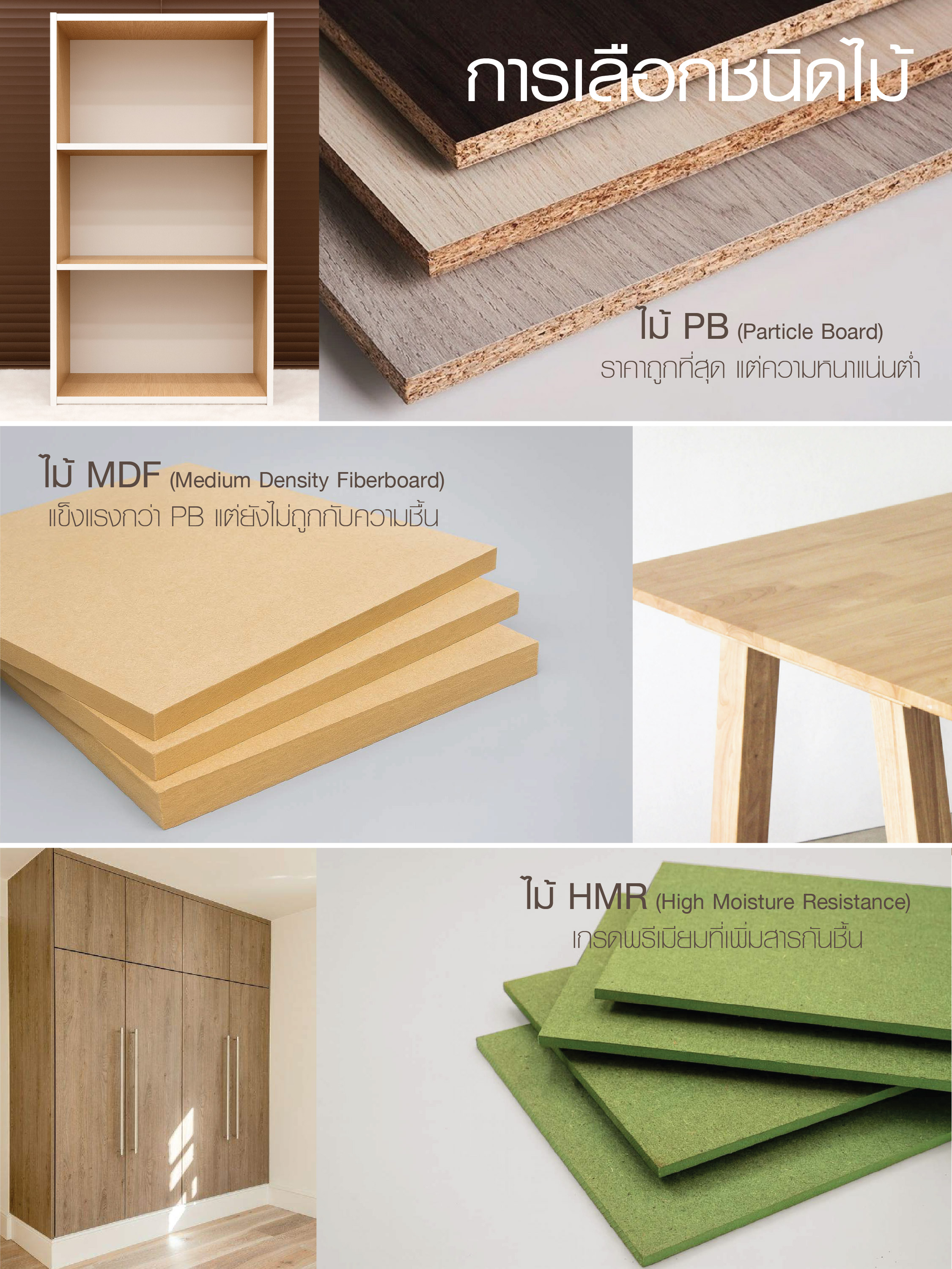 การเลือกชนิดไม้

ไม้ PB (Particle Board)
ราคาถูกที่สุด แต่ความหนาแน่นต่ำ

ไม้ MDF (Medium Density Fiberboard)
แข็งแรงกว่า PB แต่ยังไม่ถูกกับความชื้น

ไม้ HMR (High Moisture Resistance)
เกรดพรีเมียมที่เพิ่มสารกันชื้น