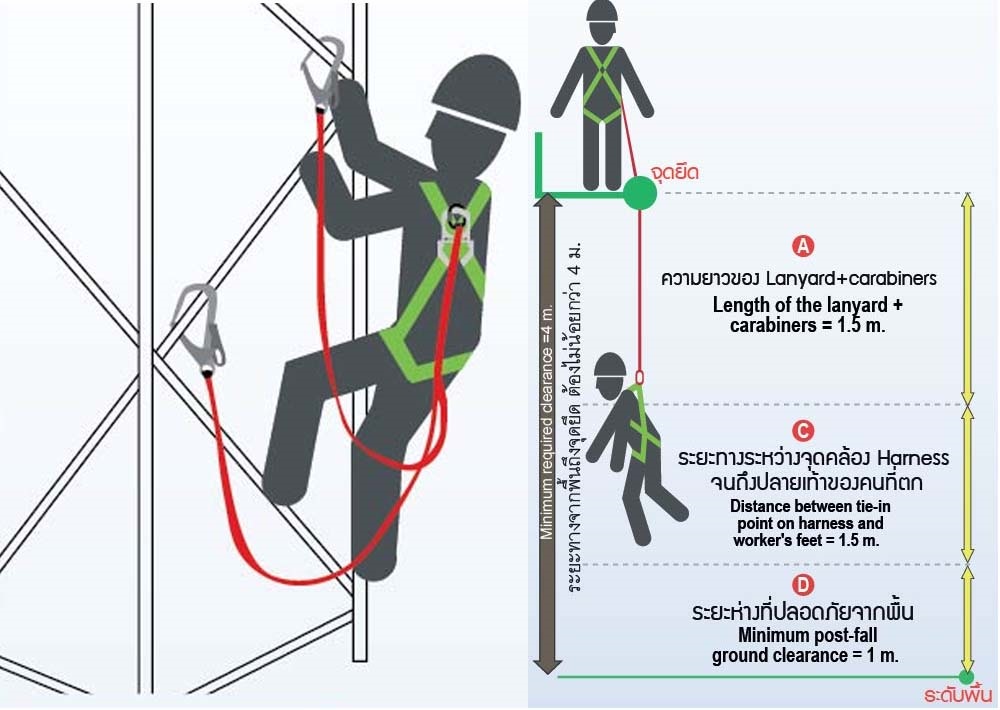 จุดยึด

Minimum required clearance =4 m.
ระยะทางจากพื้นถึงจุดยึด ต้องไม่น้อยกว่า 4 ม.

A
ความยาวของ Lanyard+carabiners
Length of the lanyard + carabiners = 1.5 m.

C
ระยะทางระหว่างจุดคล้อง Harness จนถึงปลายเท้าของคนที่ตก
Distance between tie-in point on harness and worker's feet = 1.5 m.

D
ระยะห่างที่ปลอดภัยจากพื้น
Minimum post-fall ground clearance = 1 m.

ระดับพื้น