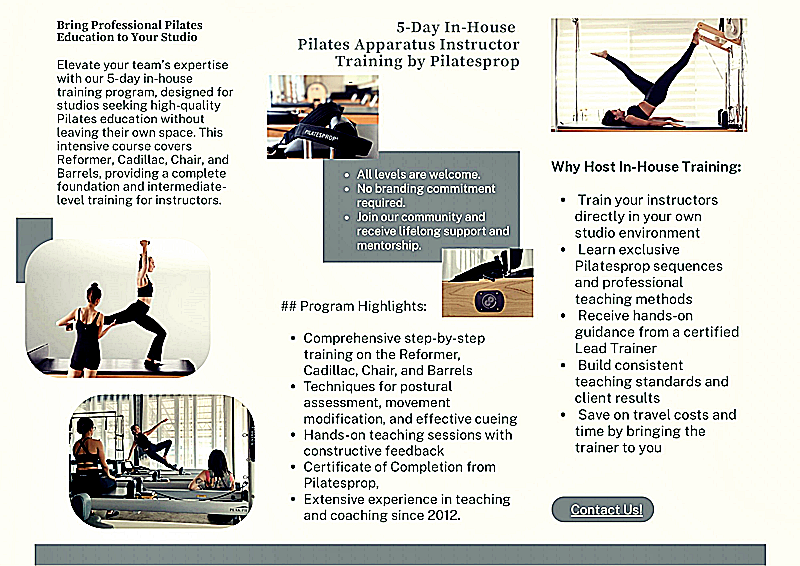 Bring Professional Pilates Education to Your Studio

Elevate your team's expertise with our 5-day in-house training program, designed for studios seeking high-quality Pilates education without leaving their own space. This intensive course covers Reformer, Cadillac, Chair, and Barrels, providing a complete foundation and intermediate-level training for instructors.

5-Day In-House Pilates Apparatus Instructor Training by Pilatesprop

PILATESPROP

- All levels are welcome.
- No branding commitment required.
- Join our community and receive lifelong support and mentorship.

## Program Highlights:

- Comprehensive step-by-step training on the Reformer, Cadillac, Chair, and Barrels
- Techniques for postural assessment, movement modification, and effective cueing
- Hands-on teaching sessions with constructive feedback
- Certificate of Completion from Pilatesprop,
- Extensive experience in teaching and coaching since 2012.

Why Host In-House Training:

- Train your instructors directly in your own studio environment
- Learn exclusive Pilatesprop sequences and professional teaching methods
- Receive hands-on guidance from a certified Lead Trainer
- Build consistent teaching standards and client results
- Save on travel costs and time by bringing the trainer to you

Contact Us!