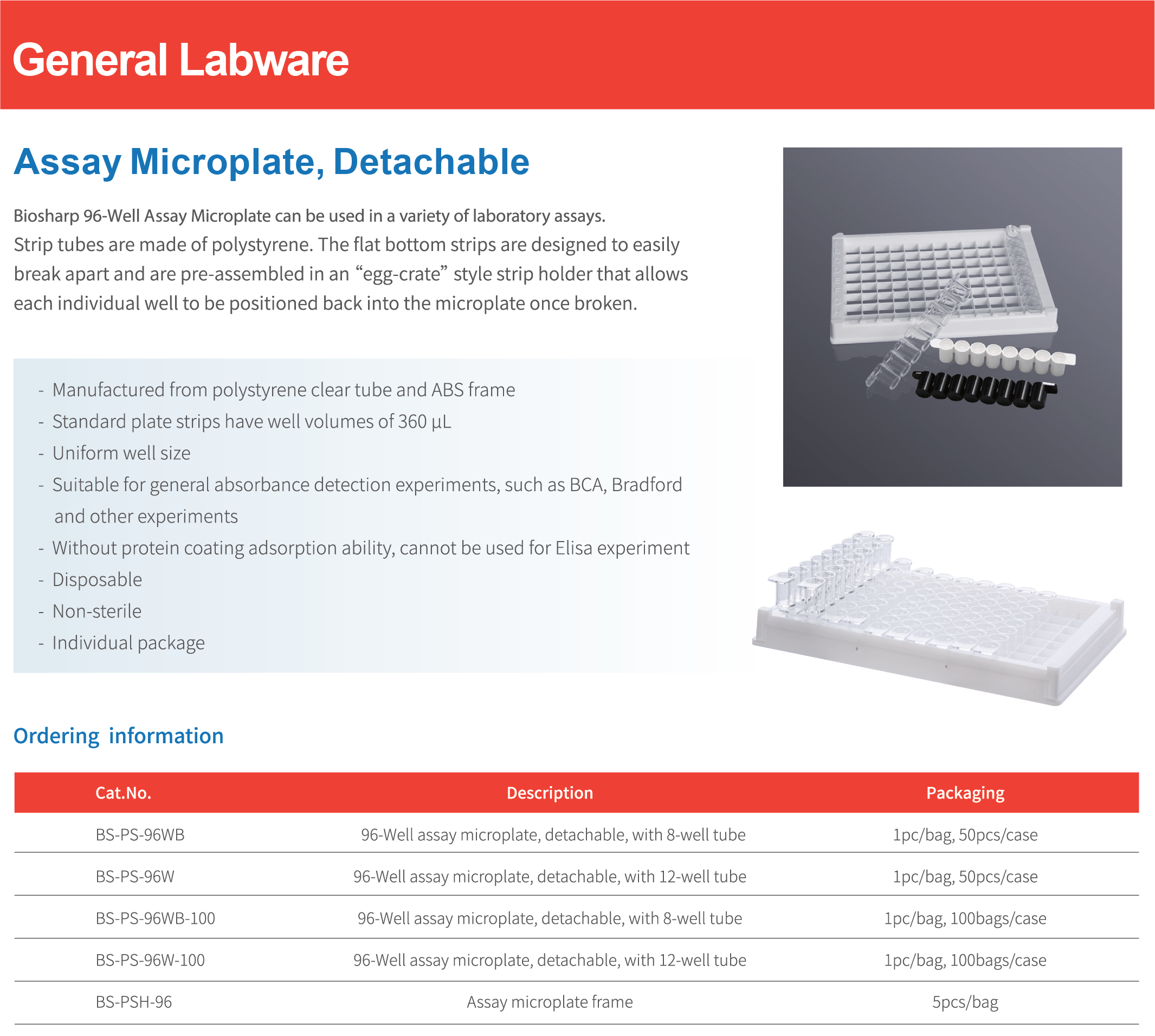 General Labware

Assay Microplate, Detachable

Biosharp 96-Well Assay Microplate can be used in a variety of laboratory assays.
Strip tubes are made of polystyrene. The flat bottom strips are designed to easily break apart and are pre-assembled in an “egg-crate” style strip holder that allows each individual well to be positioned back into the microplate once broken.

- Manufactured from polystyrene clear tube and ABS frame
- Standard plate strips have well volumes of 360 μL
- Uniform well size
- Suitable for general absorbance detection experiments, such as BCA, Bradford and other experiments
- Without protein coating adsorption ability, cannot be used for Elisa experiment
- Disposable
- Non-sterile
- Individual package

Ordering information

| Cat.No. | Description | Packaging |
|---|---|---|
| BS-PS-96WB | 96-Well assay microplate, detachable, with 8-well tube | 1pc/bag, 50pcs/case |
| BS-PS-96W | 96-Well assay microplate, detachable, with 12-well tube | 1pc/bag, 50pcs/case |
| BS-PS-96WB-100 | 96-Well assay microplate, detachable, with 8-well tube | 1pc/bag, 100bags/case |
| BS-PS-96W-100 | 96-Well assay microplate, detachable, with 12-well tube | 1pc/bag, 100bags/case |
| BS-PSH-96 | Assay microplate frame | 5pcs/bag |