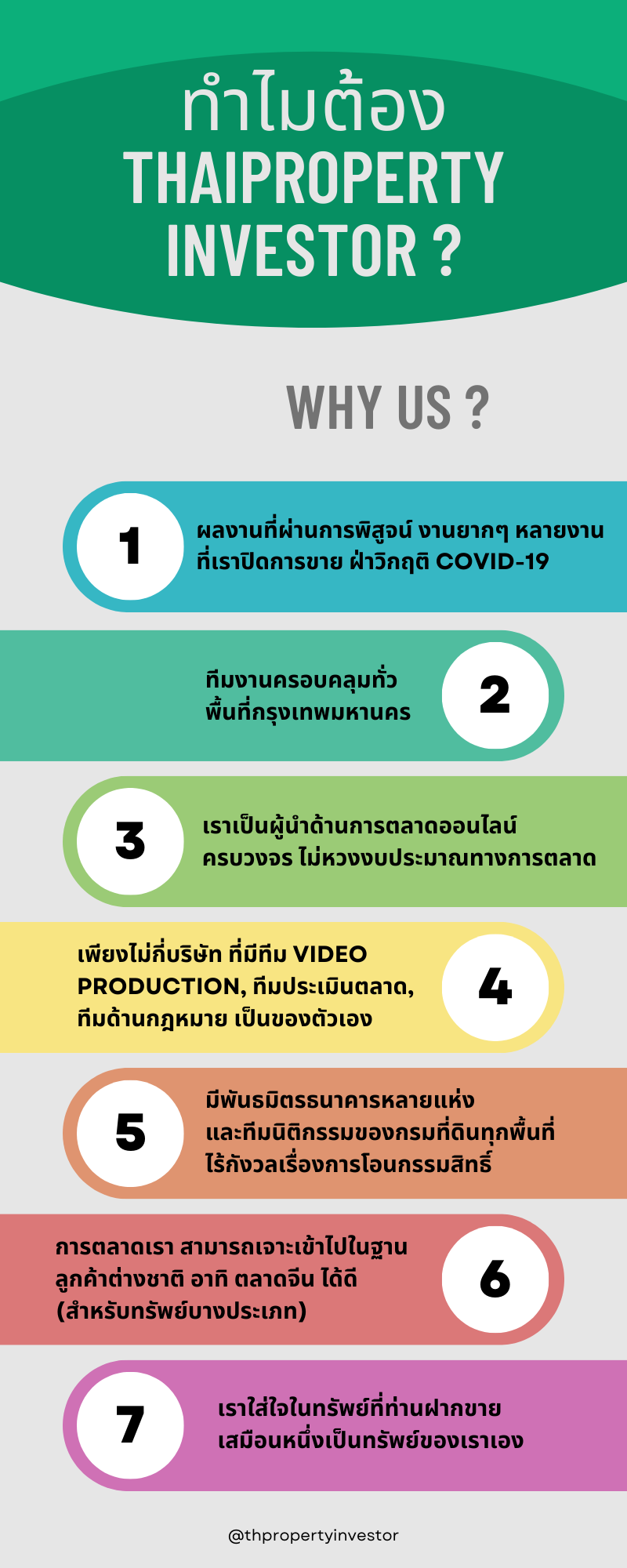 ทำไมต้อง THAIPROPERTY INVESTOR ?

WHY US ?

1
ผลงานที่ผ่านการพิสูจน์ งานยากๆ หลายงาน ที่เราปิดการขาย ฝ่าวิกฤติ COVID-19

ทีมงานครอบคลุมทั่ว พื้นที่กรุงเทพมหานคร
2

3
เราเป็นผู้นำด้านการตลาดออนไลน์ ครบวงจร ไม่หวงงบประมาณทางการตลาด

เพียงไม่กี่บริษัท ที่มีทีม VIDEO PRODUCTION, ทีมประเมินตลาด, ทีมด้านกฎหมาย เป็นของตัวเอง
4

5
มีพันธมิตรธนาคารหลายแห่ง และทีมนิติกรรมของกรมที่ดินทุกพื้นที่ ไร้กังวลเรื่องการโอนกรรมสิทธิ์

การตลาดเรา สามารถเจาะเข้าไปในฐาน ลูกค้าต่างชาติ อาทิ ตลาดจีน ได้ดี (สำหรับทรัพย์บางประเภท)
6

7
เราใส่ใจในทรัพย์ที่ท่านฝากขาย เสมือนหนึ่งเป็นทรัพย์ของเราเอง

@thpropertyinvestor