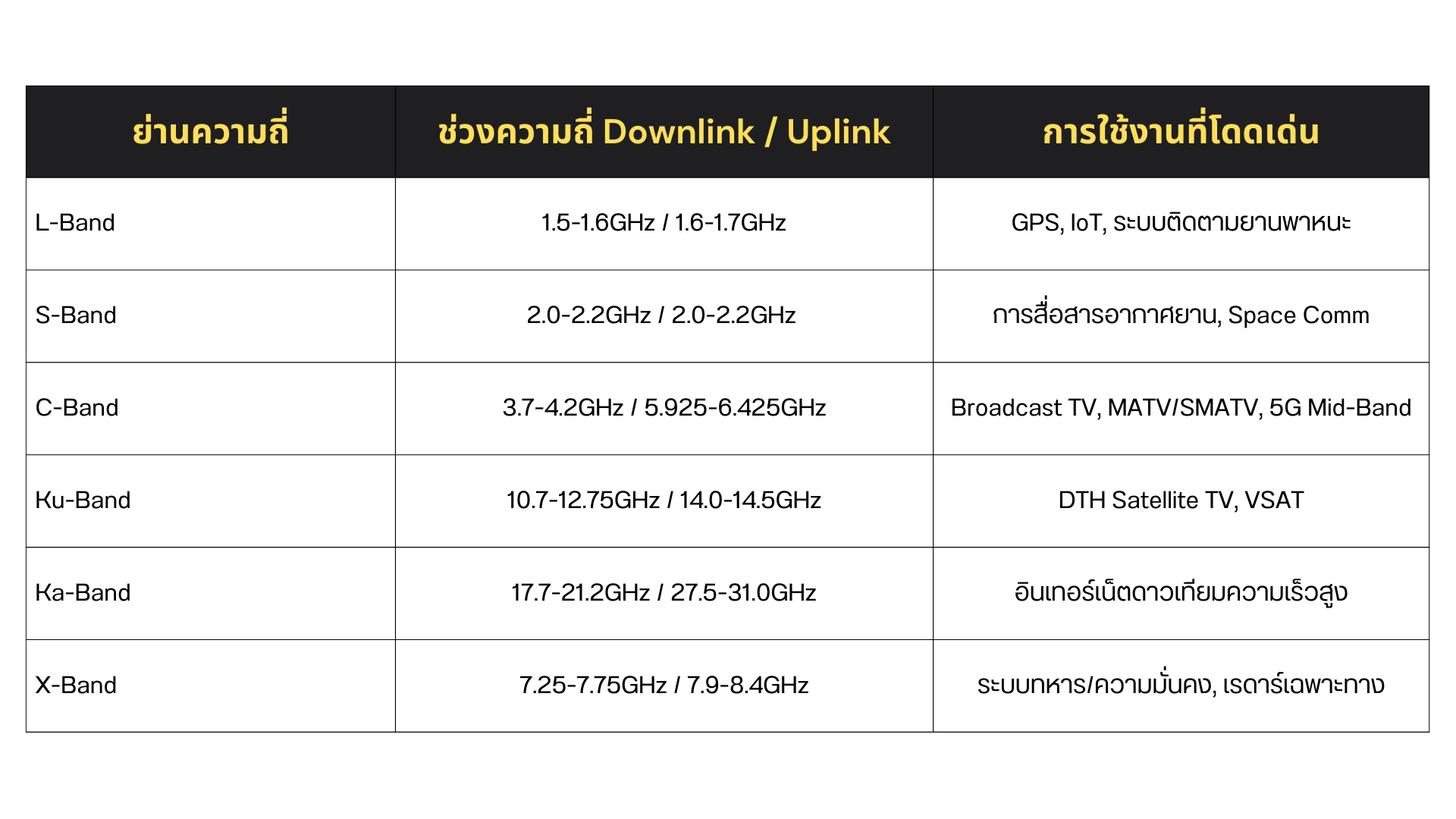 | ย่านความถี่ | ช่วงความถี่ Downlink / Uplink | การใช้งานที่โดดเด่น |
|---|---|---|
| L-Band | 1.5-1.6GHz / 1.6-1.7GHz | GPS, IoT, ระบบติดตามยานพาหนะ |
| S-Band | 2.0-2.2GHz / 2.0-2.2GHz | การสื่อสารอากาศยาน, Space Comm |
| C-Band | 3.7-4.2GHz / 5.925-6.425GHz | Broadcast TV, MATV/SMATV, 5G Mid-Band |
| Ku-Band | 10.7-12.75GHz / 14.0-14.5GHz | DTH Satellite TV, VSAT |
| Ka-Band | 17.7-21.2GHz / 27.5-31.0GHz | อินเทอร์เน็ตดาวเทียมความเร็วสูง |
| X-Band | 7.25-7.75GHz / 7.9-8.4GHz | ระบบทหาร/ความมั่นคง, เรดาร์เฉพาะทาง |