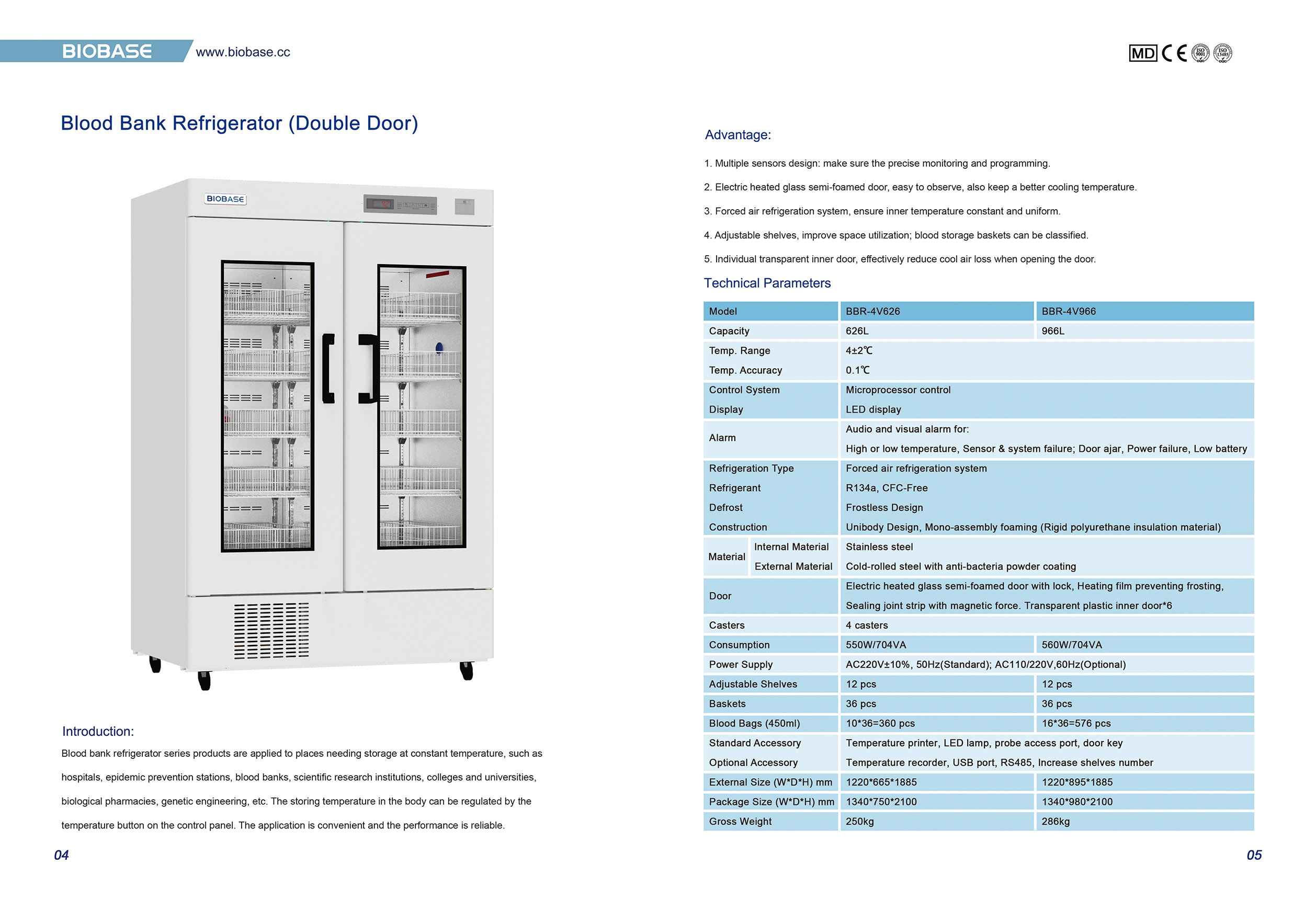 BIOBASE www.biobase.cc

MD CE ISO 9001 ISO 13485

Blood Bank Refrigerator (Double Door)

BIOBASE

Introduction:

Blood bank refrigerator series products are applied to places needing storage at constant temperature, such as hospitals, epidemic prevention stations, blood banks, scientific research institutions, colleges and universities, biological pharmacies, genetic engineering, etc. The storing temperature in the body can be regulated by the temperature button on the control panel. The application is convenient and the performance is reliable.

04

Advantage:

1. Multiple sensors design: make sure the precise monitoring and programming.

2. Electric heated glass semi-foamed door, easy to observe, also keep a better cooling temperature.

3. Forced air refrigeration system, ensure inner temperature constant and uniform.

4. Adjustable shelves, improve space utilization; blood storage baskets can be classified.

5. Individual transparent inner door, effectively reduce cool air loss when opening the door.

Technical Parameters

| Model | | BBR-4V626 | BBR-4V966 |
|---|---|---|---|
| Capacity | | 626L | 966L |
| Temp. Range | | 4±2℃ | |
| Temp. Accuracy | | 0.1℃ | |
| Control System | | Microprocessor control | |
| Display | | LED display | |
| Alarm | | Audio and visual alarm for: High or low temperature, Sensor & system failure; Door ajar, Power failure, Low battery | |
| Refrigeration Type | | Forced air refrigeration system | |
| Refrigerant | | R134a, CFC-Free | |
| Defrost | | Frostless Design | |
| Construction | | Unibody Design, Mono-assembly foaming (Rigid polyurethane insulation material) | |
| Material | Internal Material | Stainless steel | |
| Material | External Material | Cold-rolled steel with anti-bacteria powder coating | |
| Door | | Electric heated glass semi-foamed door with lock, Heating film preventing frosting, Sealing joint strip with magnetic force. Transparent plastic inner door*6 | |
| Casters | | 4 casters | |
| Consumption | | 550W/704VA | 560W/704VA |
| Power Supply | | AC220V±10%, 50Hz(Standard); AC110/220V,60Hz(Optional) | |
| Adjustable Shelves | | 12 pcs | 12 pcs |
| Baskets | | 36 pcs | 36 pcs |
| Blood Bags (450ml) | | 10*36=360 pcs | 16*36=576 pcs |
| Standard Accessory | | Temperature printer, LED lamp, probe access port, door key | |
| Optional Accessory | | Temperature recorder, USB port, RS485, Increase shelves number | |
| External Size (W*D*H) mm | | 1220*665*1885 | 1220*895*1885 |
| Package Size (W*D*H) mm | | 1340*750*2100 | 1340*980*2100 |
| Gross Weight | | 250kg | 286kg |

05