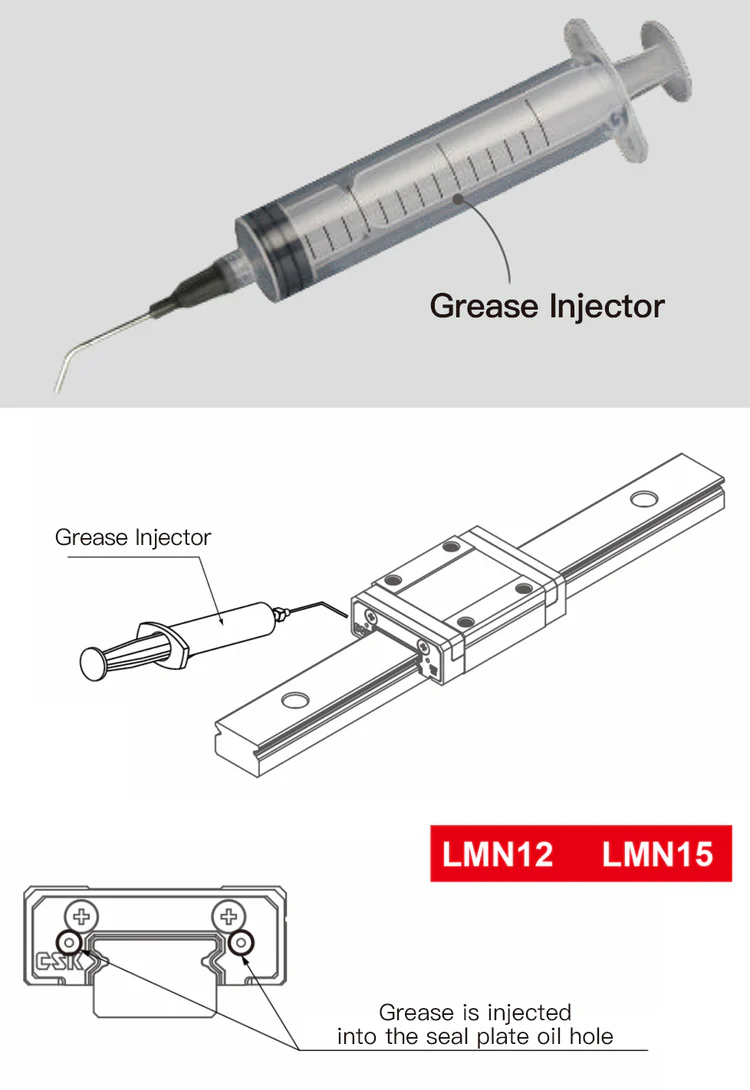 Grease Injector

Grease Injector

LMN12 LMN15

CSK

Grease is injected into the seal plate oil hole