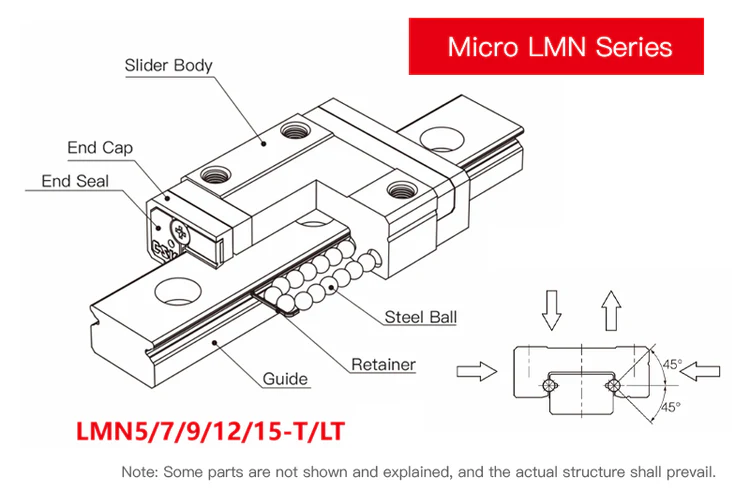 Micro LMN Series

Slider Body

End Cap

End Seal

Steel Ball

Retainer

Guide

45°

45°

LMN5/7/9/12/15-T/LT

Note: Some parts are not shown and explained, and the actual structure shall prevail.