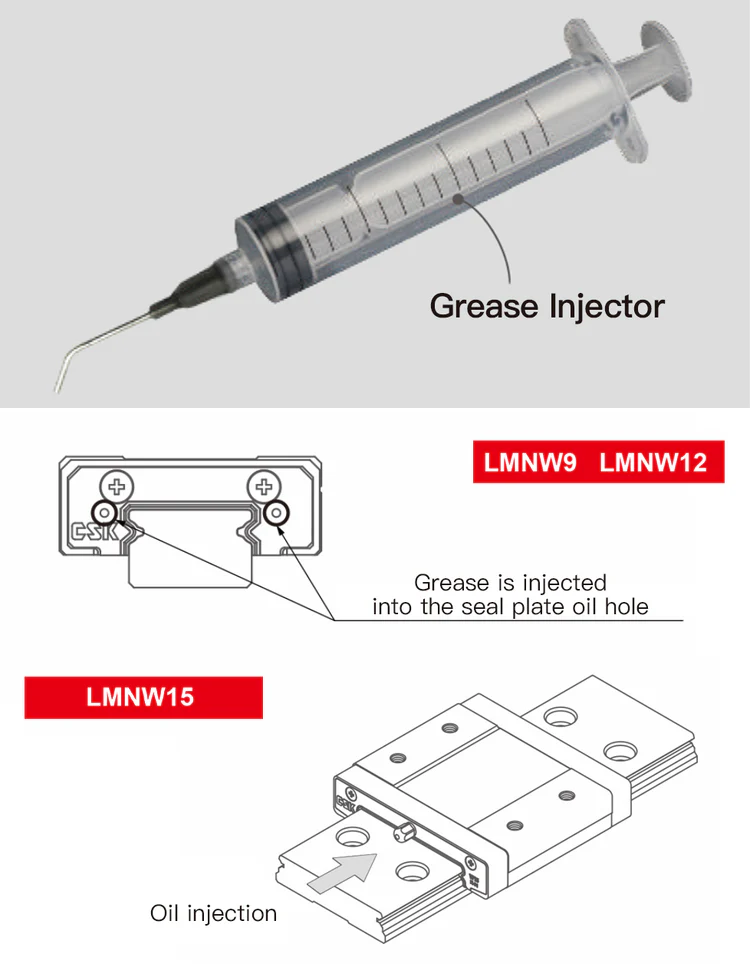 Grease Injector

LMNW9 LMNW12

CSK

Grease is injected into the seal plate oil hole

LMNW15

CSK

Oil injection