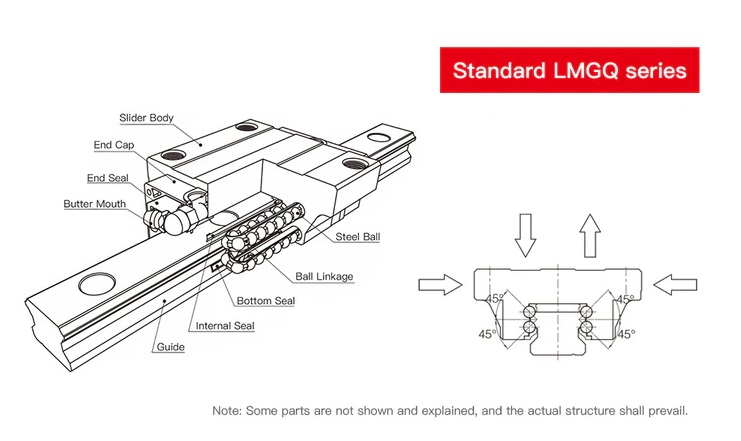 Standard LMGQ series

Slider Body
End Cap
End Seal
Butter Mouth
Steel Ball
Ball Linkage
Bottom Seal
Internal Seal
Guide

45°
45°
45°
45°

Note: Some parts are not shown and explained, and the actual structure shall prevail.